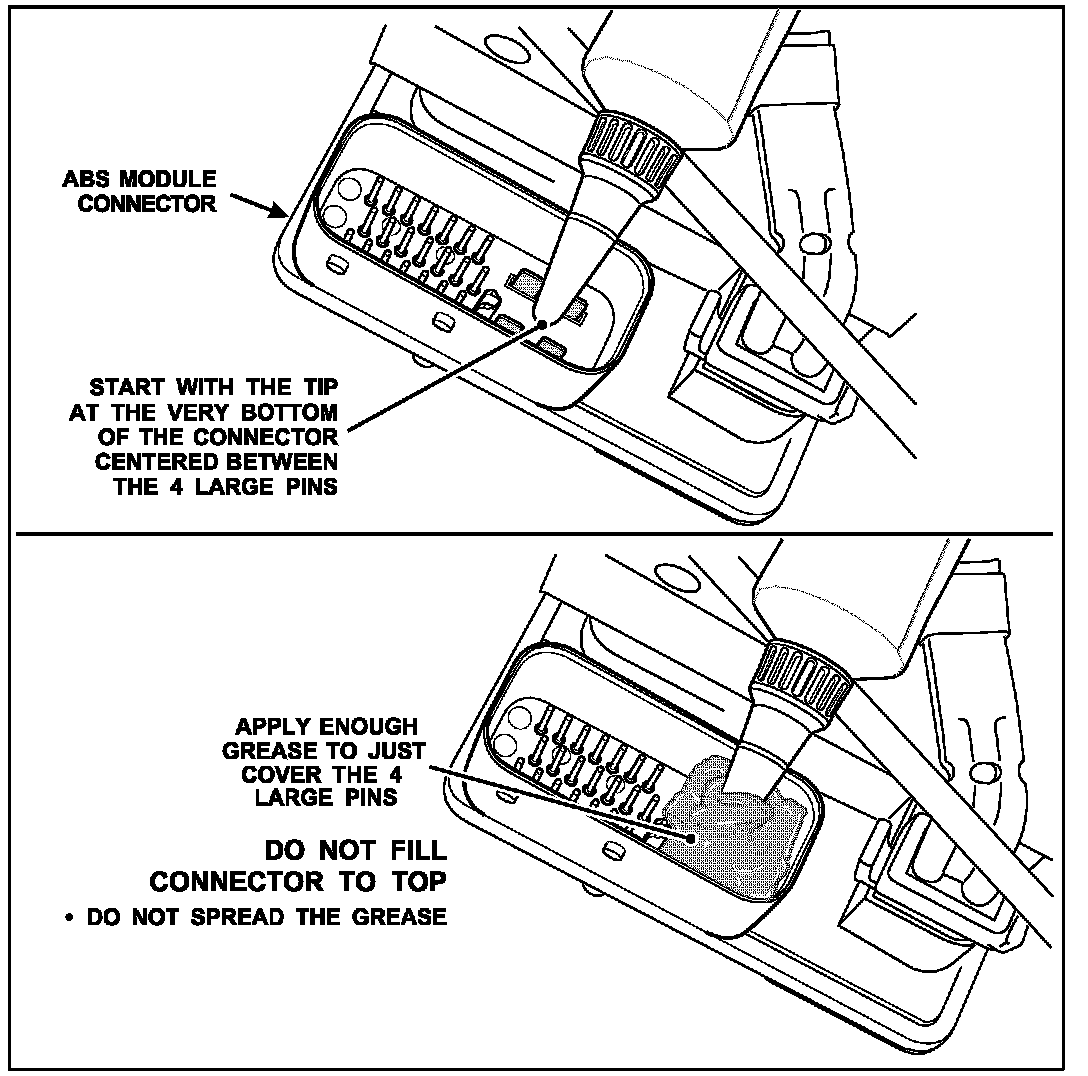 ABS MODULE CONNECTOR

START WITH THE TIP AT THE VERY BOTTOM OF THE CONNECTOR CENTERED BETWEEN THE 4 LARGE PINS

APPLY ENOUGH GREASE TO JUST COVER THE 4 LARGE PINS

DO NOT FILL CONNECTOR TO TOP

• DO NOT SPREAD THE GREASE