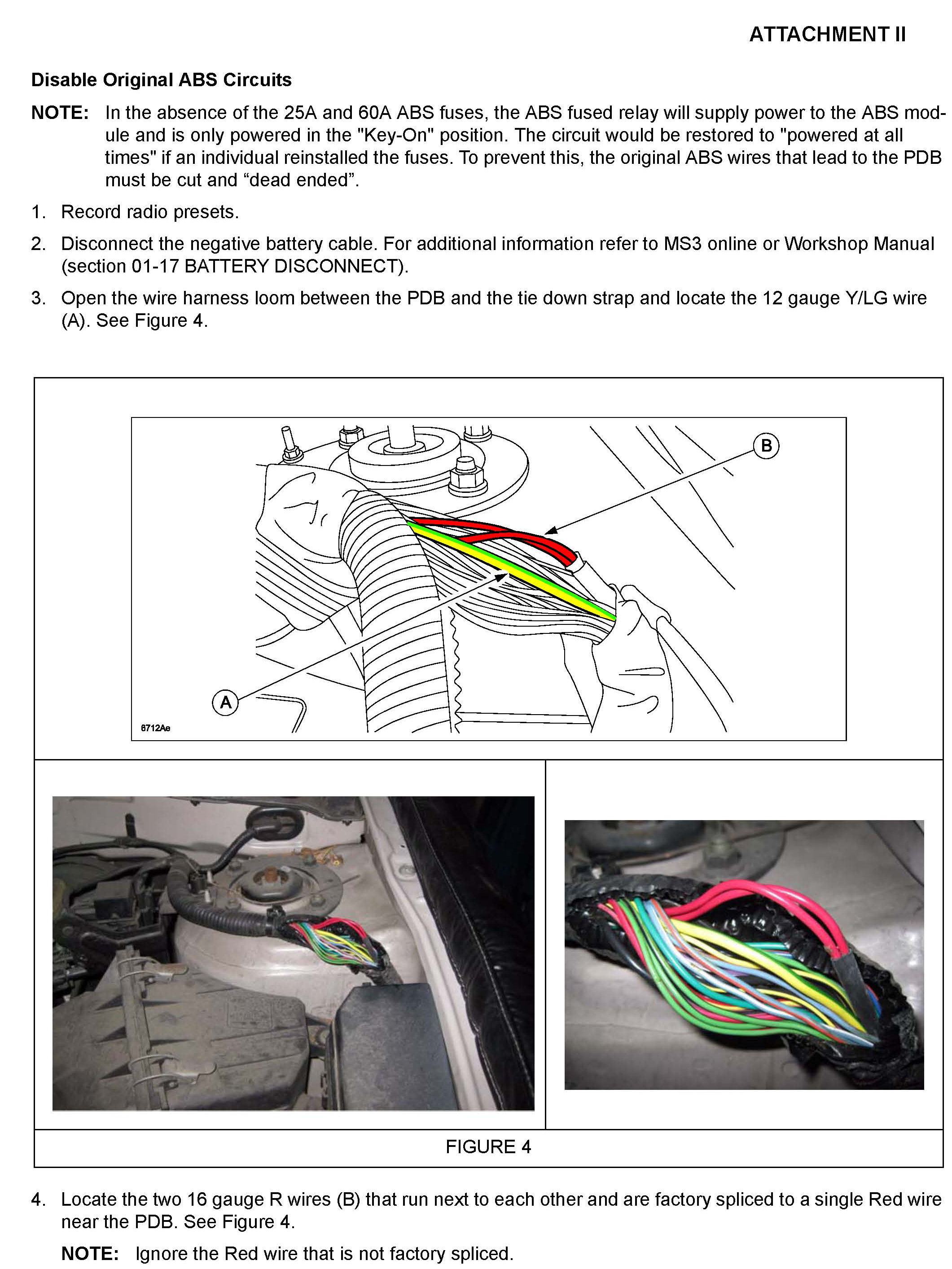 ATTACHMENT II

Disable Original ABS Circuits

NOTE: In the absence of the 25A and 60A ABS fuses, the ABS fused relay will supply power to the ABS module and is only powered in the "Key-On" position. The circuit would be restored to "powered at all times" if an individual reinstalled the fuses. To prevent this, the original ABS wires that lead to the PDB must be cut and “dead ended”.

1. Record radio presets.

2. Disconnect the negative battery cable. For additional information refer to MS3 online or Workshop Manual (section 01-17 BATTERY DISCONNECT).

3. Open the wire harness loom between the PDB and the tie down strap and locate the 12 gauge Y/LG wire (A). See Figure 4.

B

A

6712Ae

FIGURE 4

4. Locate the two 16 gauge R wires (B) that run next to each other and are factory spliced to a single Red wire near the PDB. See Figure 4.

NOTE: Ignore the Red wire that is not factory spliced.