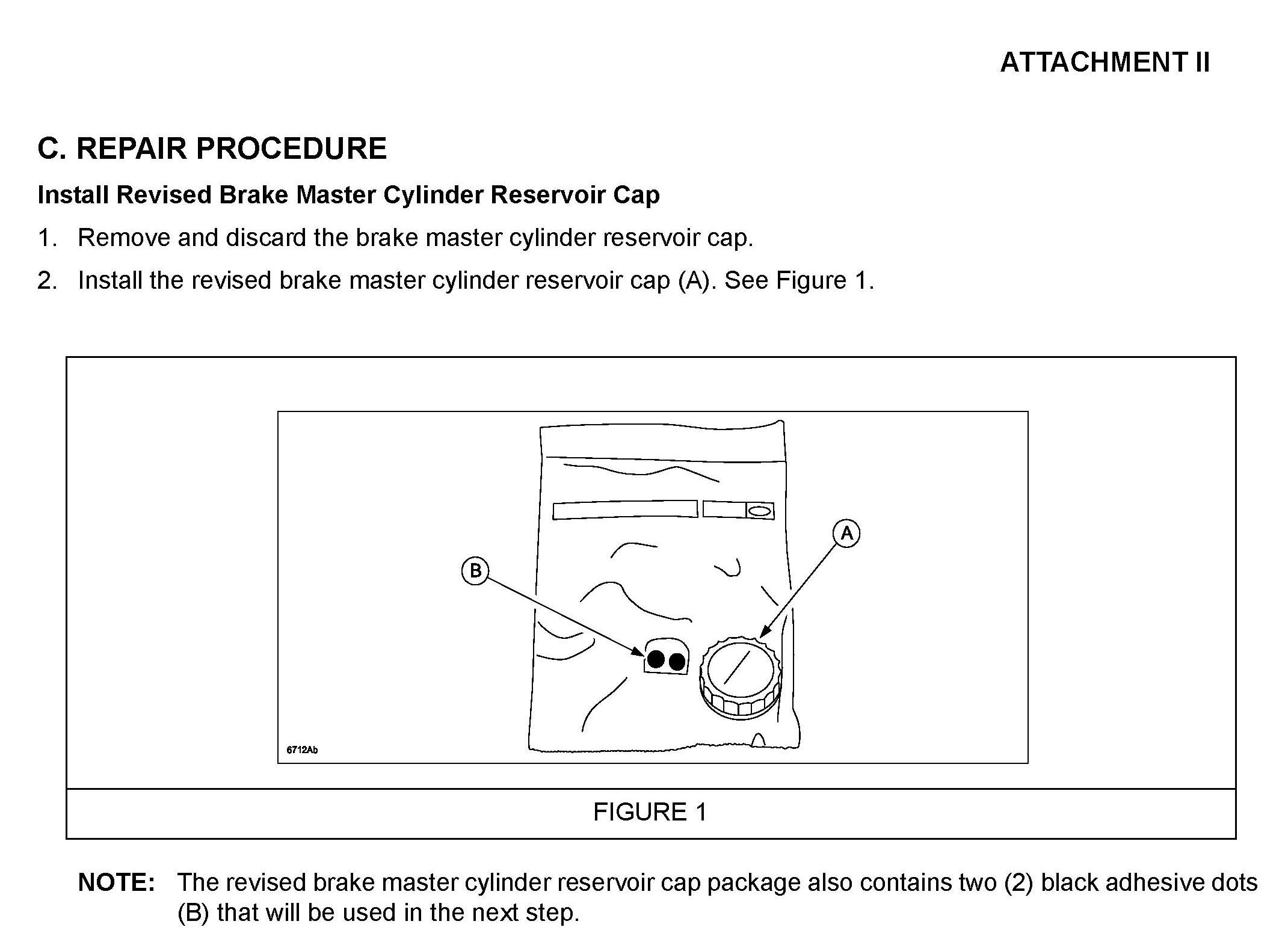 ATTACHMENT II

C. REPAIR PROCEDURE

Install Revised Brake Master Cylinder Reservoir Cap

1. Remove and discard the brake master cylinder reservoir cap.

2. Install the revised brake master cylinder reservoir cap (A). See Figure 1.

A

B

6712Ab

FIGURE 1

NOTE: The revised brake master cylinder reservoir cap package also contains two (2) black adhesive dots (B) that will be used in the next step.