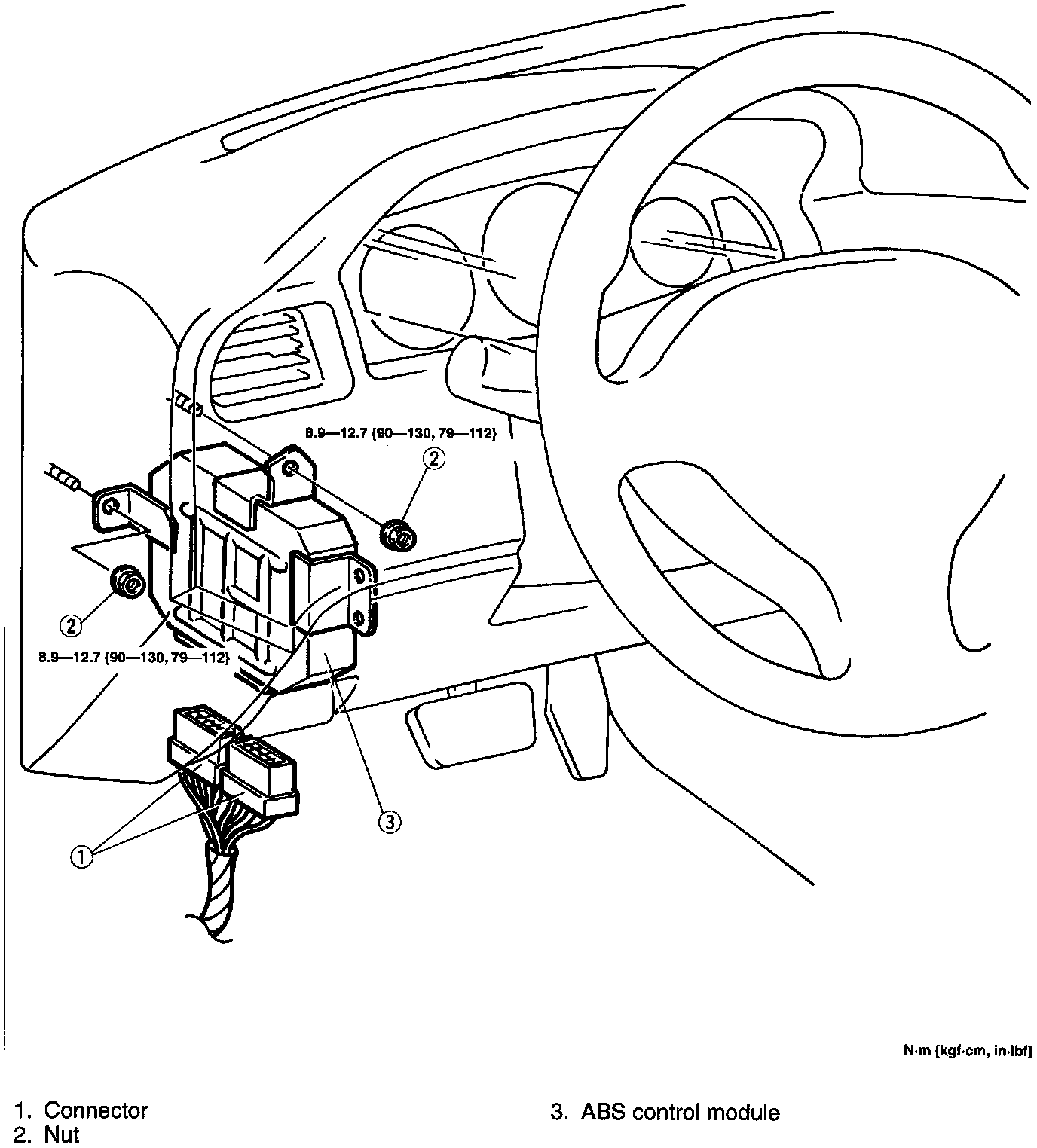 8.9—12.7 {90—130, 79—112}

②

②

8.9—12.7 {90—130, 79—112}

③

①

N·m {kgf·cm, in·lbf}

1. Connector
2. Nut

3. ABS control module