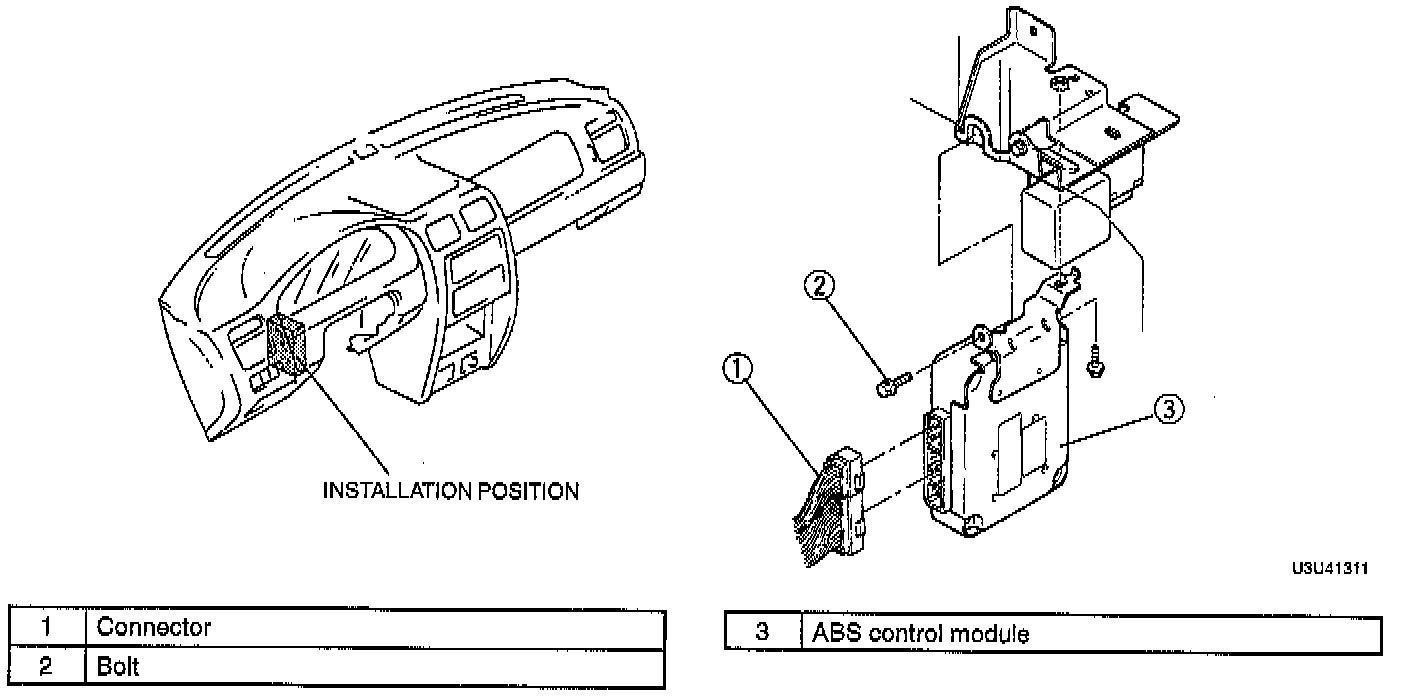 INSTALLATION POSITION

2

1

3

U3U41311

| 1 | Connector |
|---|---|
| 2 | Bolt |

| 3 | ABS control module |
|---|---|