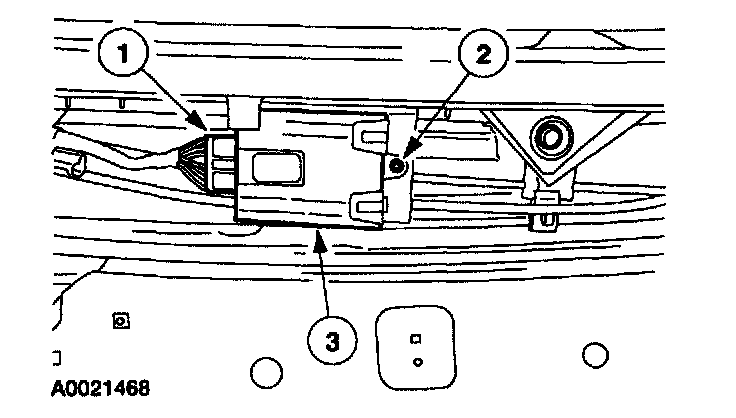 1
2
3
A0021468