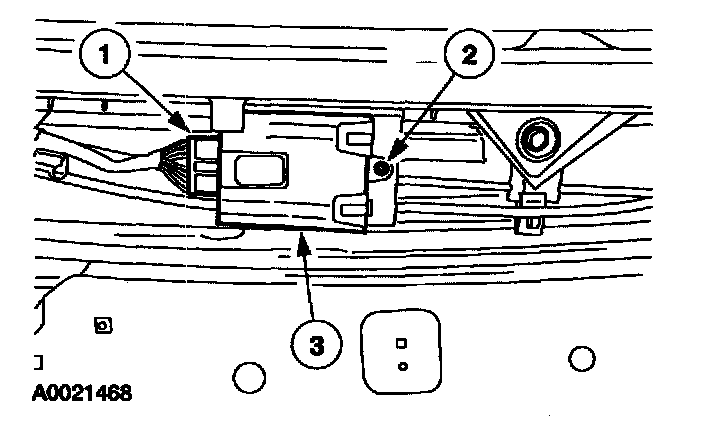 1
2
3
A0021468