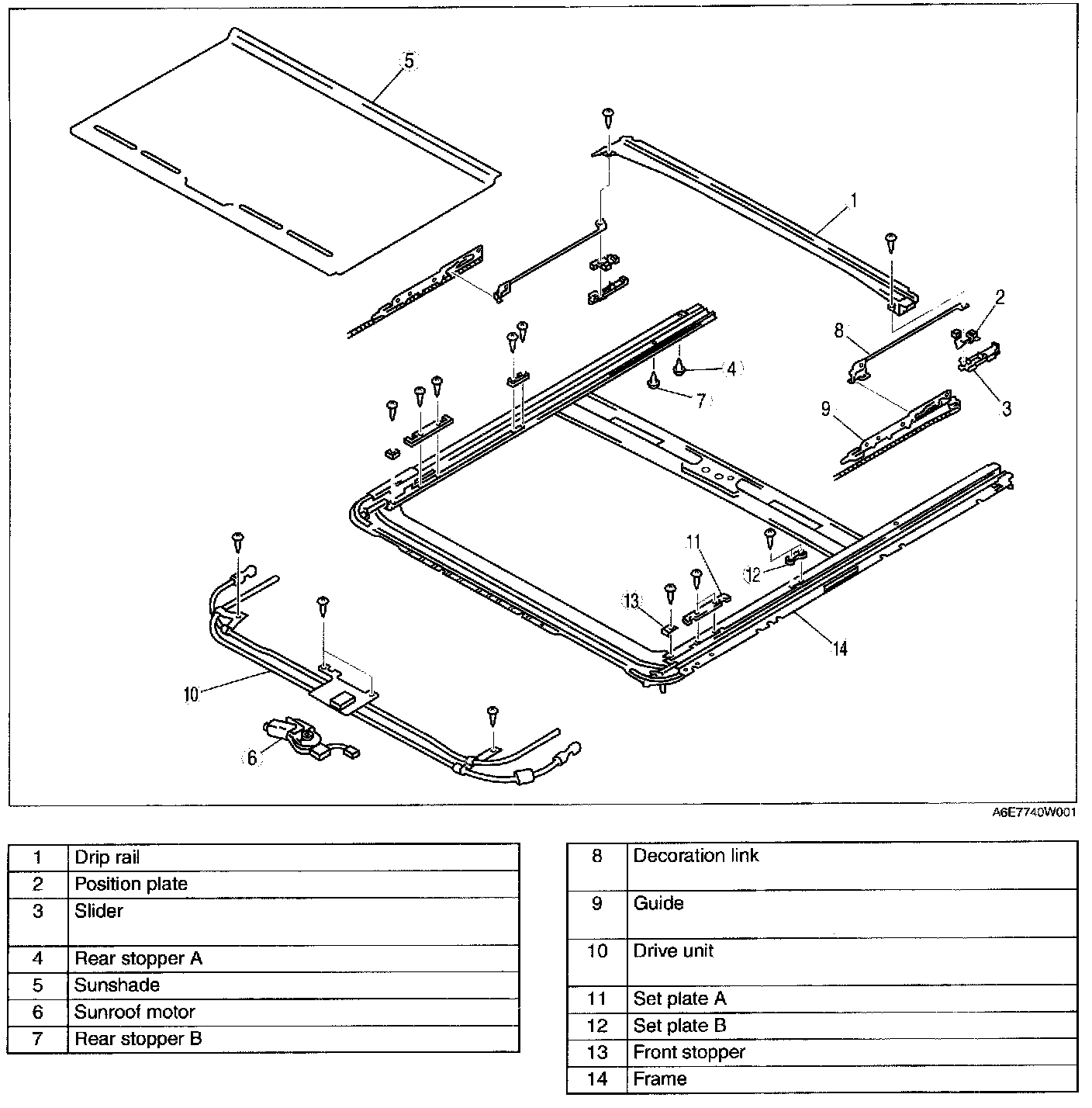 5
1
2
8
4
7
3
9
11
12
13
14
10
6

A6E7740W001

| 1 | Drip rail |
|---|---|
| 2 | Position plate |
| 3 | Slider |
| 4 | Rear stopper A |
| 5 | Sunshade |
| 6 | Sunroof motor |
| 7 | Rear stopper B |

| 8 | Decoration link |
|---|---|
| 9 | Guide |
| 10 | Drive unit |
| 11 | Set plate A |
| 12 | Set plate B |
| 13 | Front stopper |
| 14 | Frame |