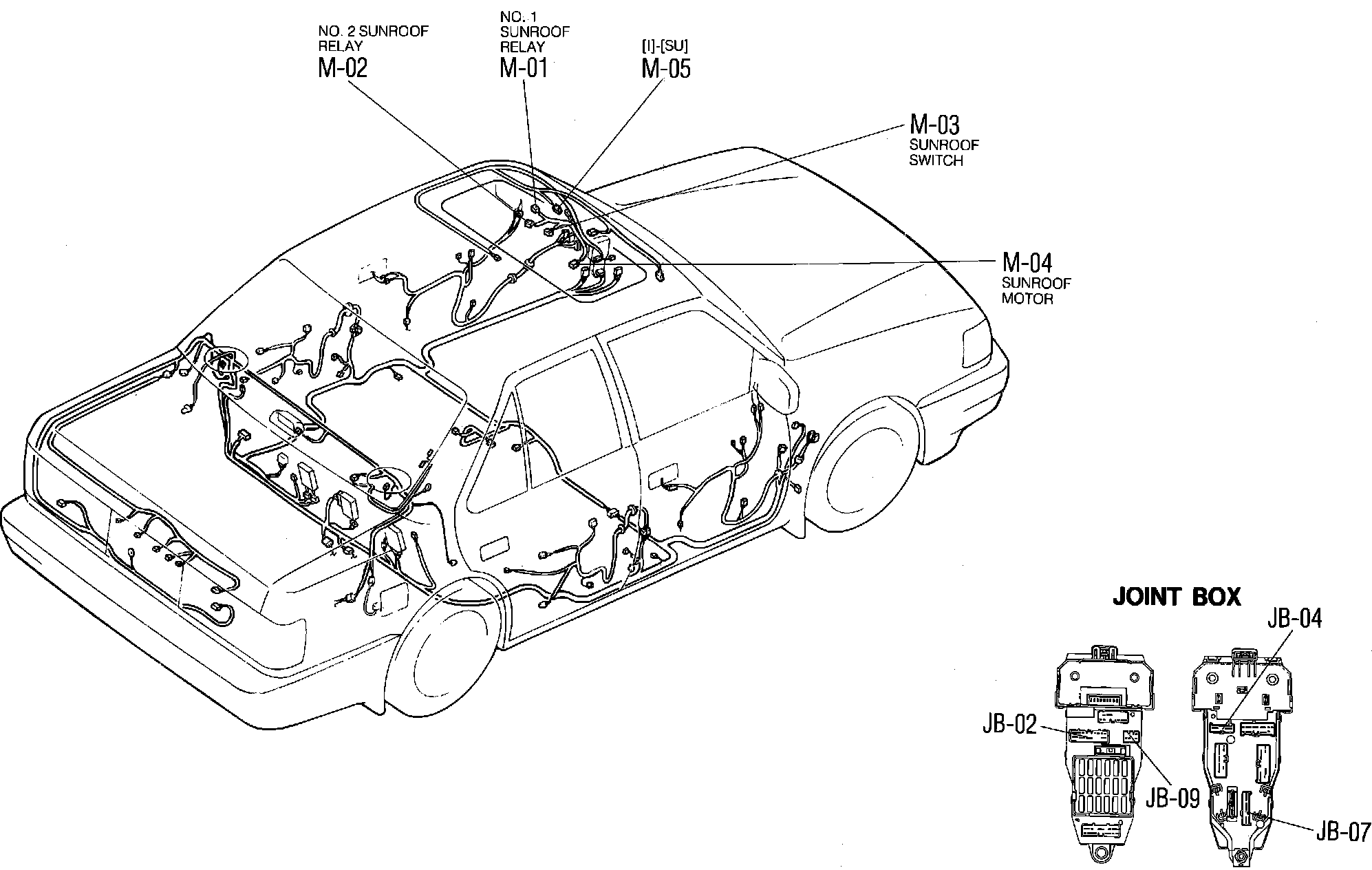 NO. 2 SUNROOF RELAY
M-02

NO. 1 SUNROOF RELAY
M-01

[I]-[SU]
M-05

M-03
SUNROOF SWITCH

M-04
SUNROOF MOTOR

JOINT BOX

JB-04

JB-02

JB-09

JB-07