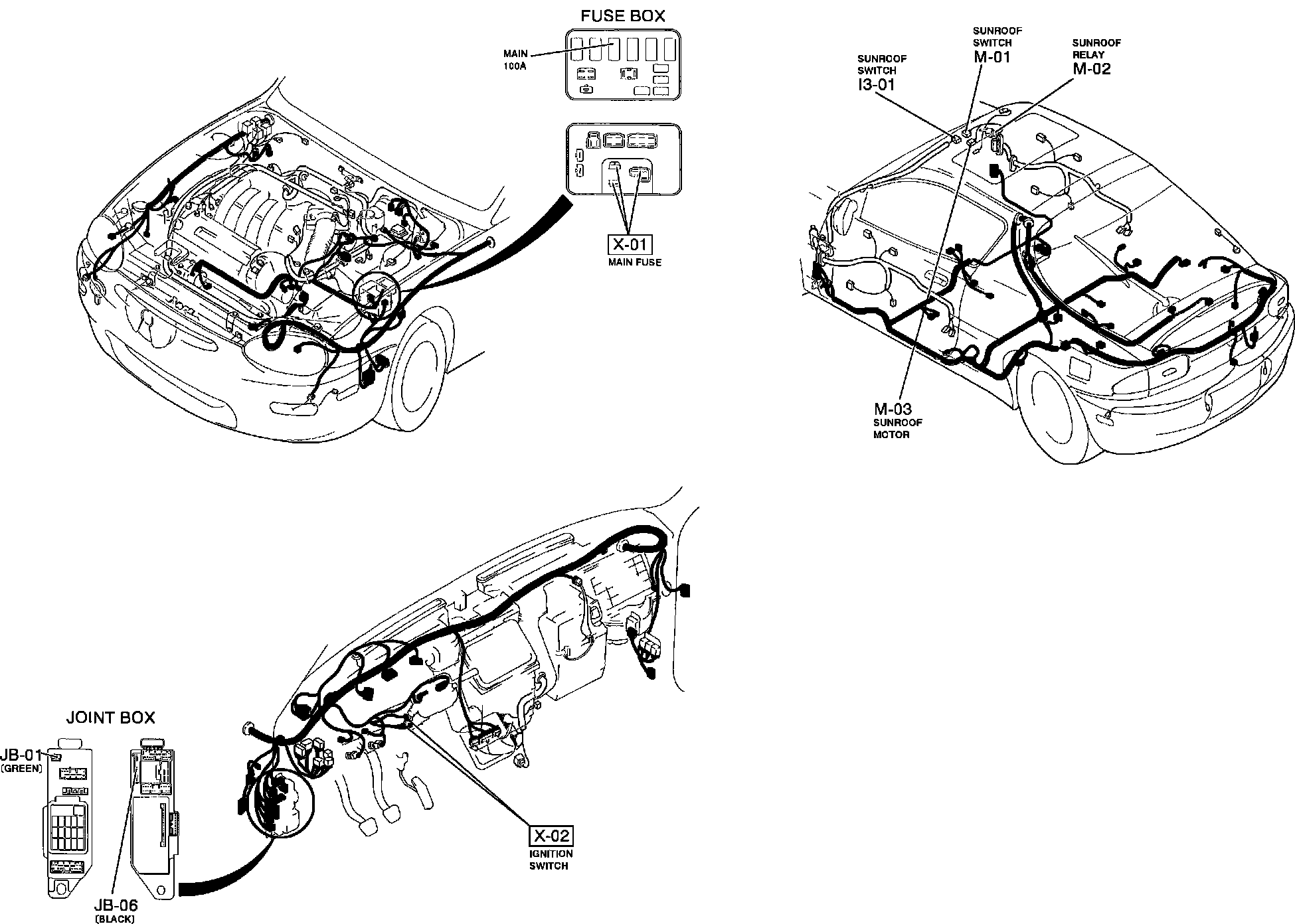 FUSE BOX

MAIN
100A

X-01
MAIN FUSE

SUNROOF
SWITCH
I3-01

SUNROOF
SWITCH
M-01

SUNROOF
RELAY
M-02

M-03
SUNROOF
MOTOR

JOINT BOX

JB-01
(GREEN)

JB-06
(BLACK)

X-02
IGNITION
SWITCH