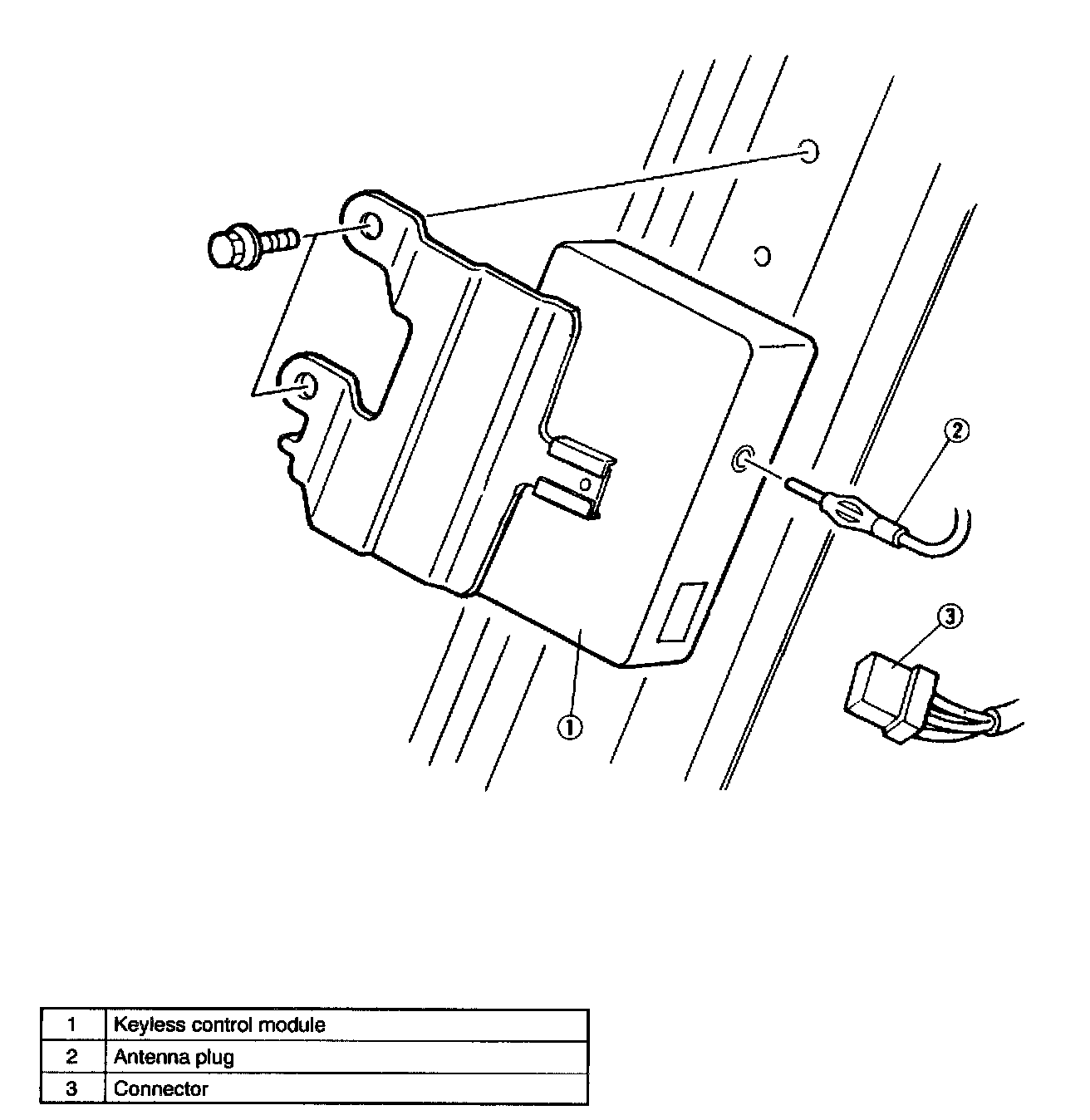 ②

③

①

| 1 | Keyless control module |
|---|---|
| 2 | Antenna plug |
| 3 | Connector |