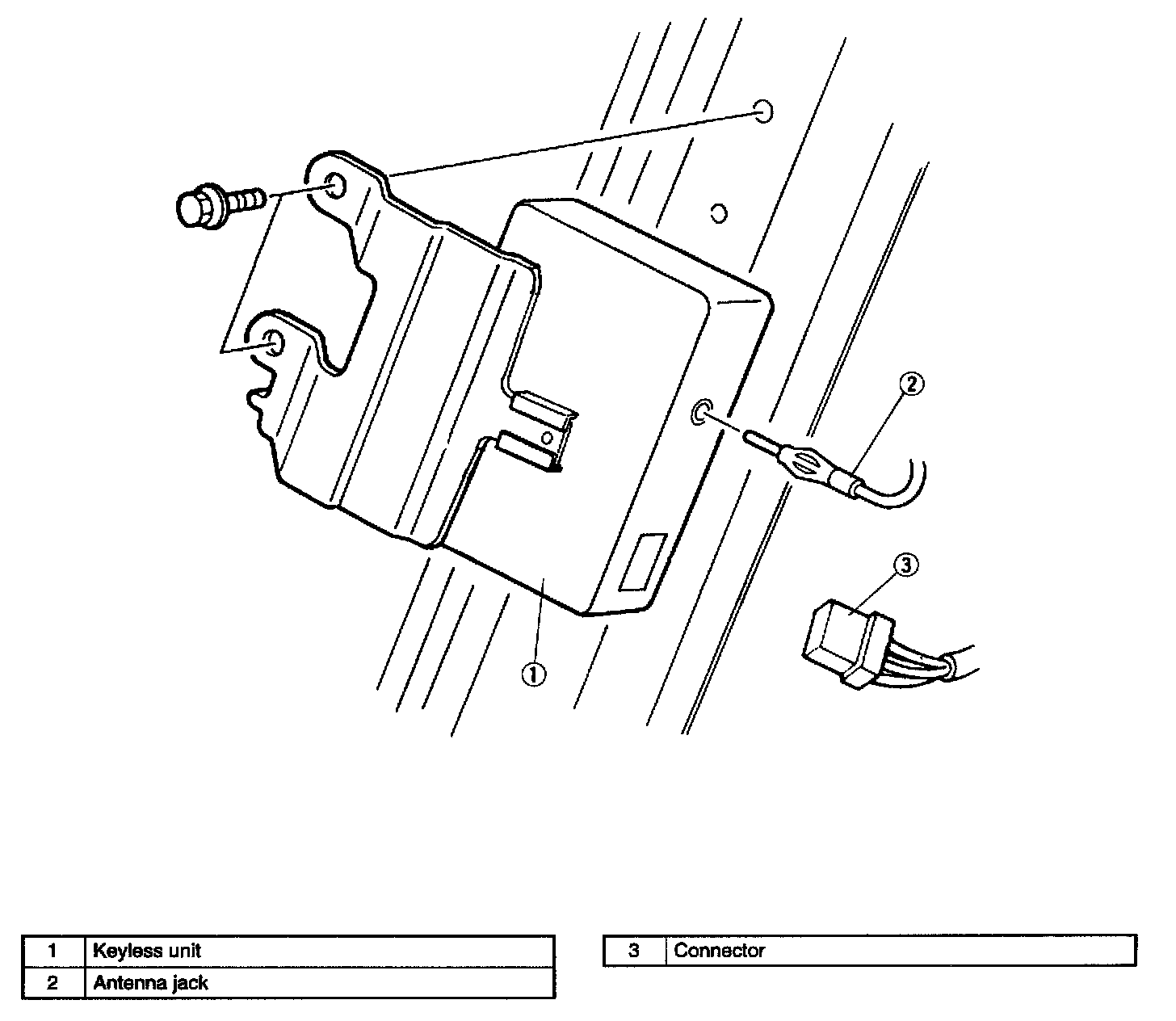 2

3

1

| 1 | Keyless unit |
|---|---|
| 2 | Antenna jack |

| 3 | Connector |
|---|---|