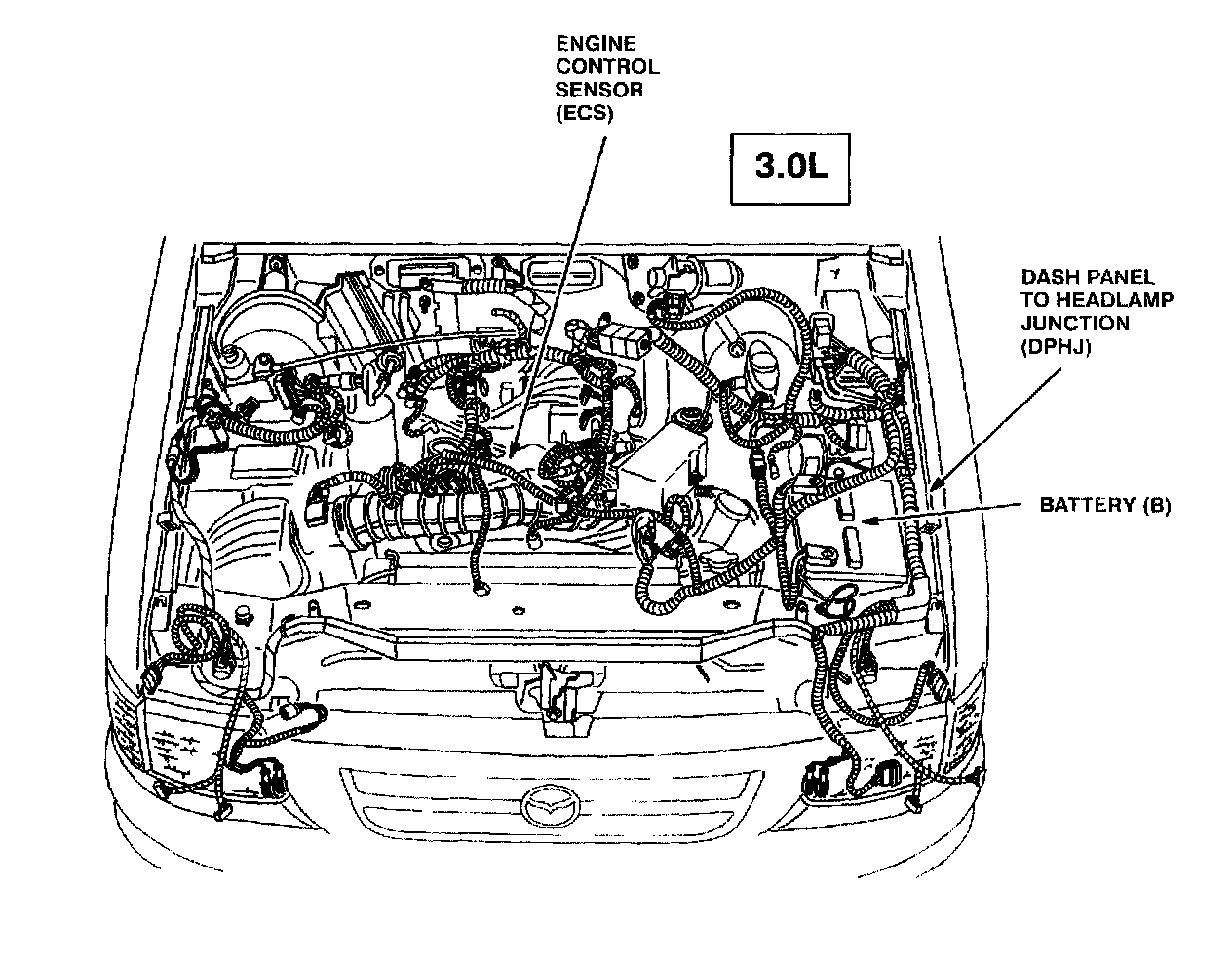 ENGINE CONTROL SENSOR (ECS)

3.0L

DASH PANEL TO HEADLAMP JUNCTION (DPHJ)

BATTERY (B)