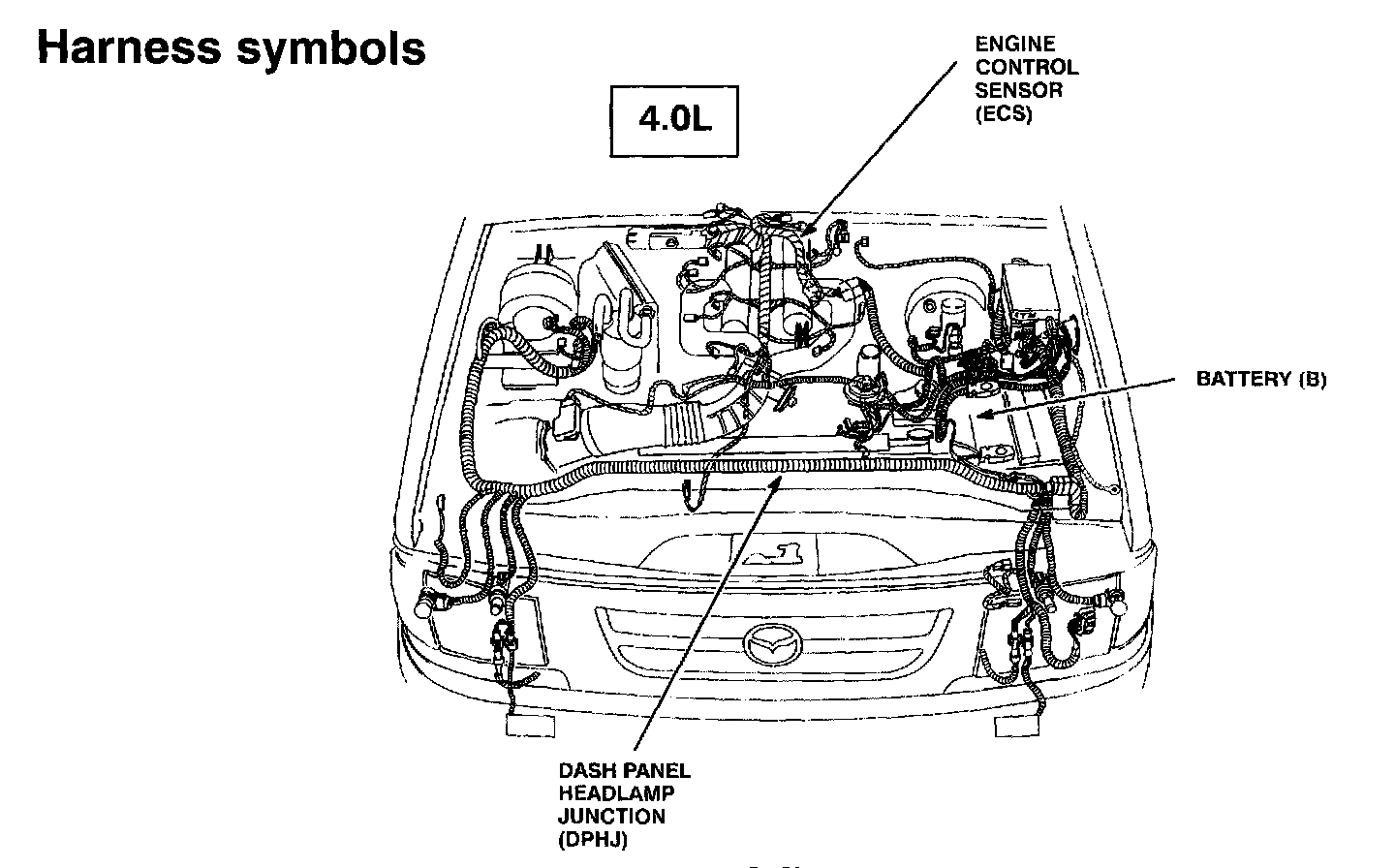 Harness symbols

4.0L

ENGINE CONTROL SENSOR (ECS)

BATTERY (B)

DASH PANEL HEADLAMP JUNCTION (DPHJ)