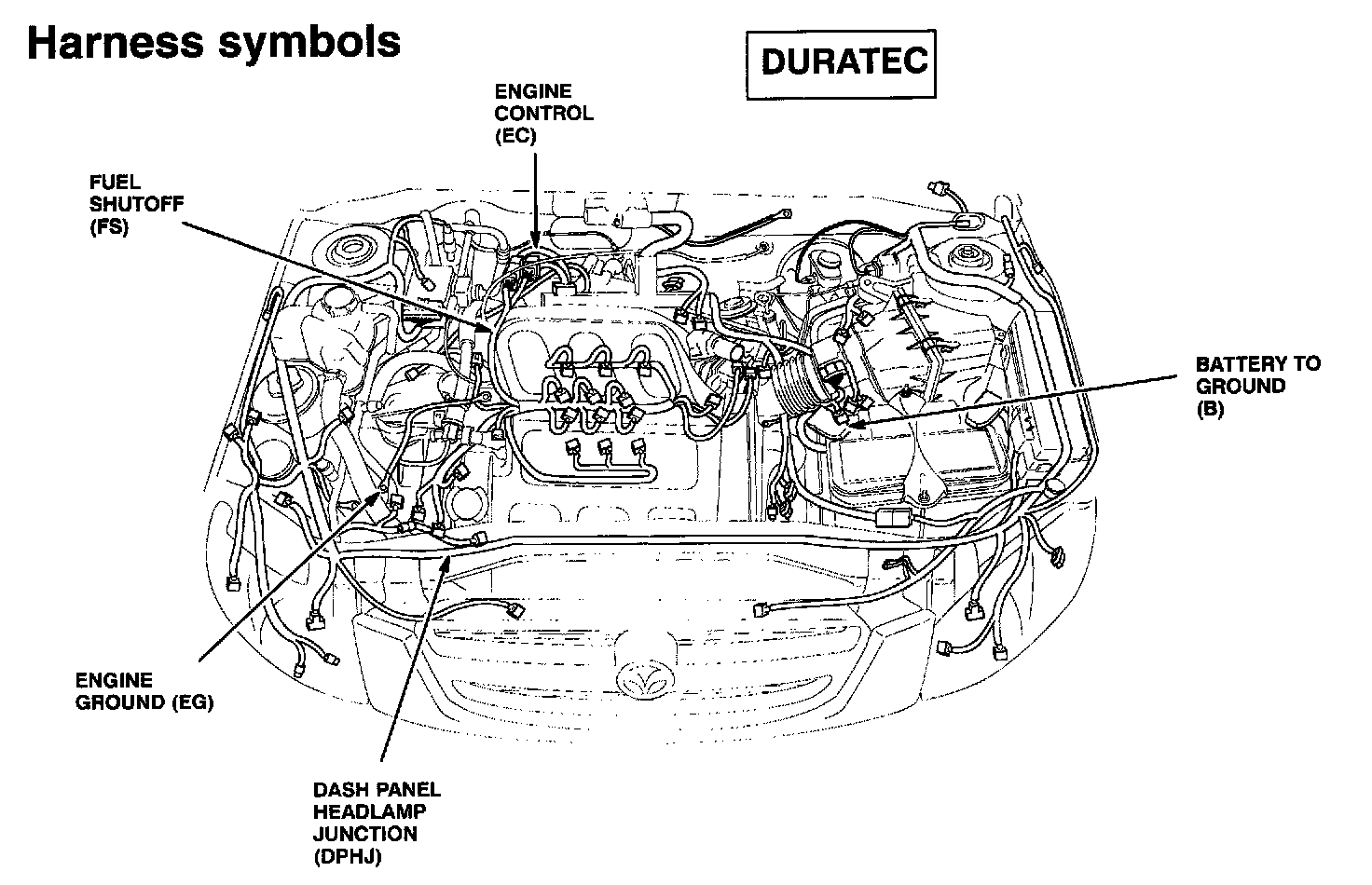 Harness symbols

DURATEC

ENGINE CONTROL (EC)

FUEL SHUTOFF (FS)

BATTERY TO GROUND (B)

ENGINE GROUND (EG)

DASH PANEL HEADLAMP JUNCTION (DPHJ)