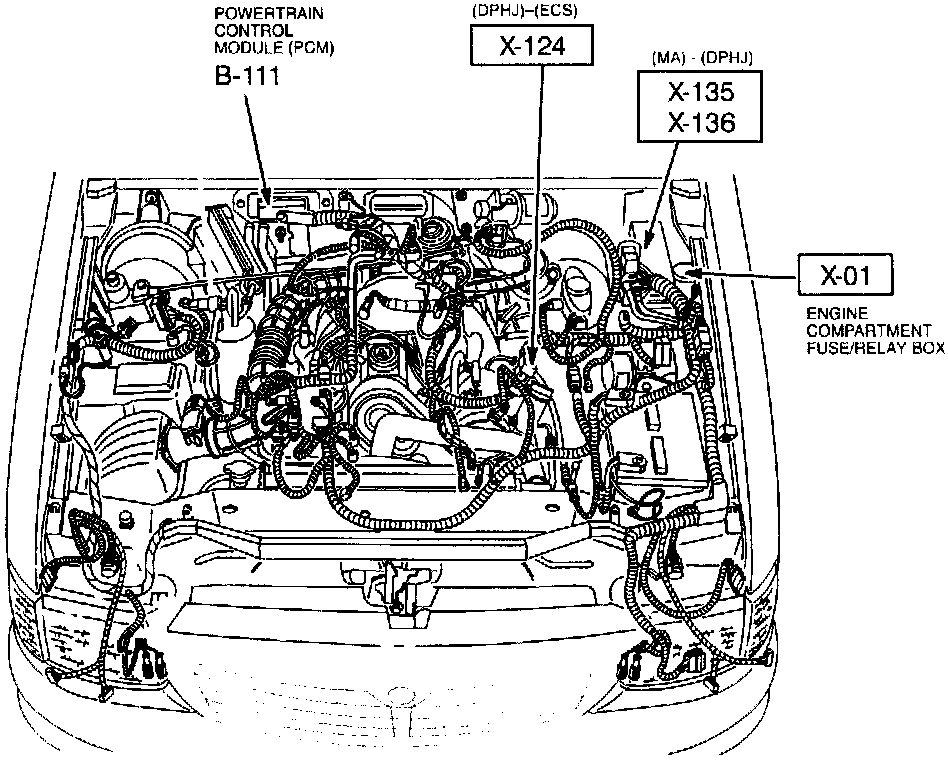 POWERTRAIN CONTROL MODULE (PCM)
B-111

(DPHJ)–(ECS)
X-124

(MA) - (DPHJ)
X-135
X-136

X-01
ENGINE COMPARTMENT FUSE/RELAY BOX