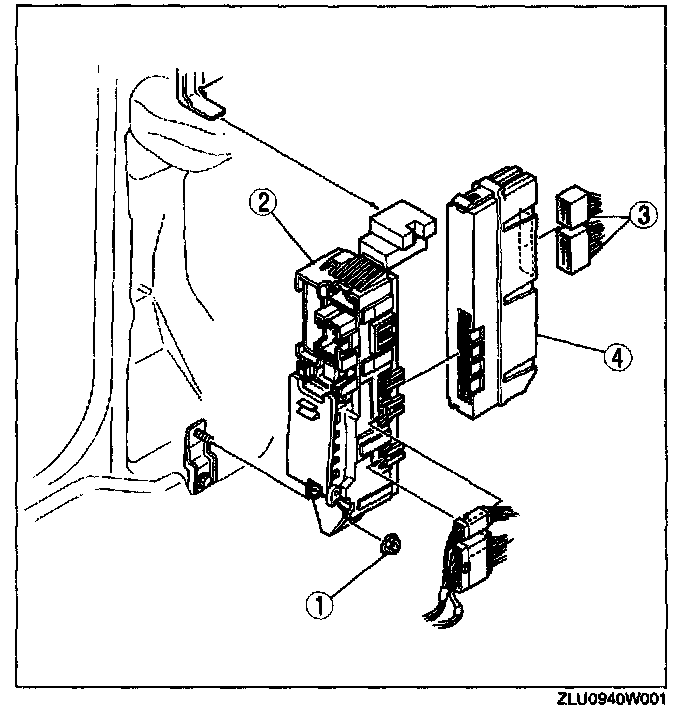 2
3
4
1
ZLU0940W001