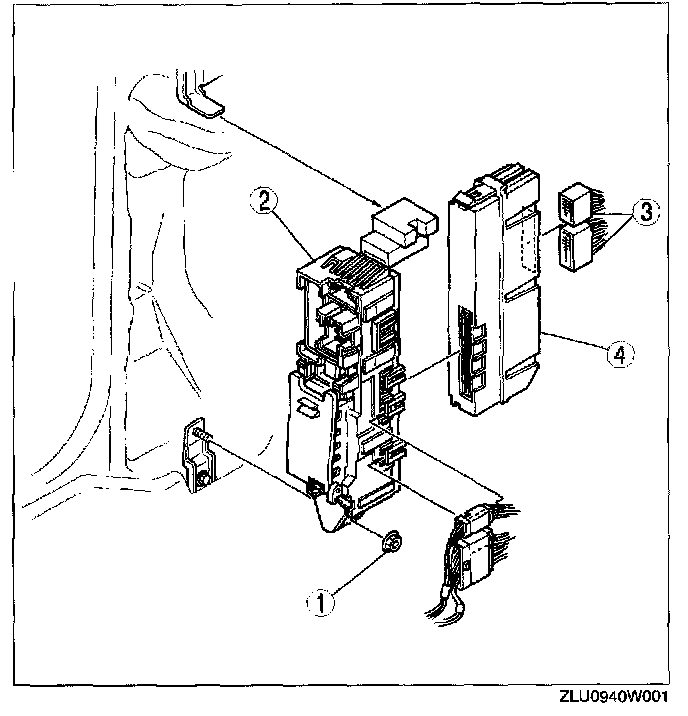 2
3
4
1
ZLU0940W001