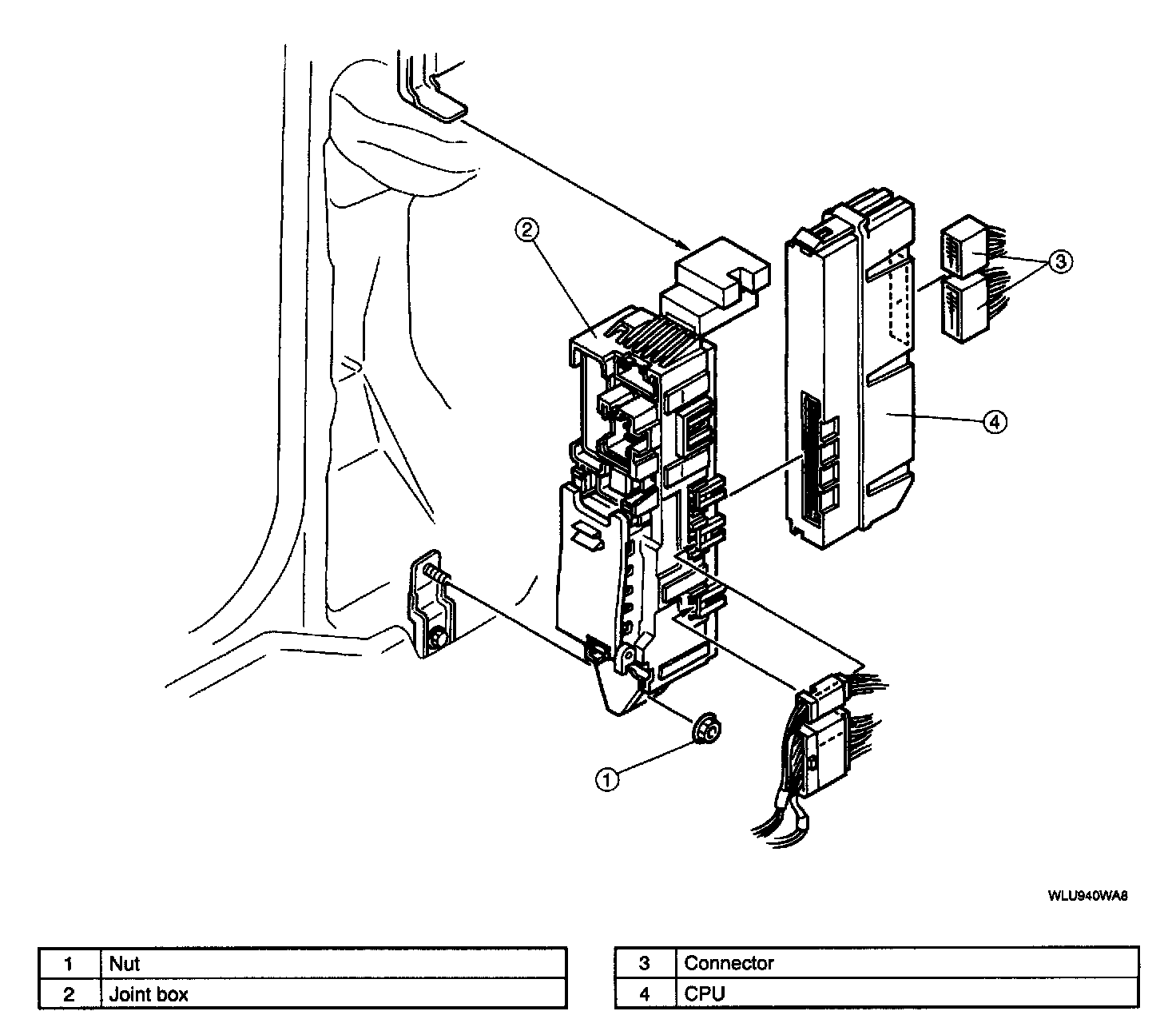 2

3

4

1

WLU940WA8

| 1 | Nut |
|---|---|
| 2 | Joint box |

| 3 | Connector |
|---|---|
| 4 | CPU |