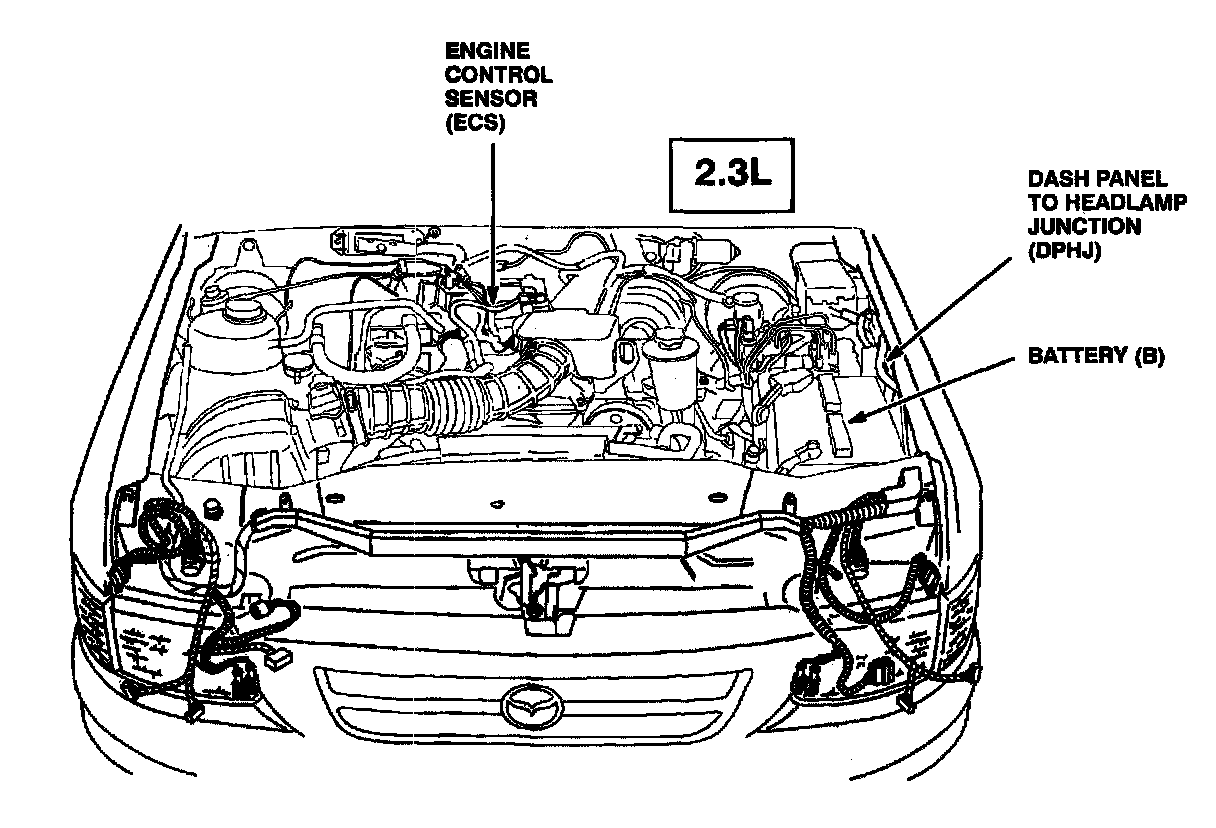 ENGINE CONTROL SENSOR (ECS)

2.3L

DASH PANEL TO HEADLAMP JUNCTION (DPHJ)

BATTERY (B)