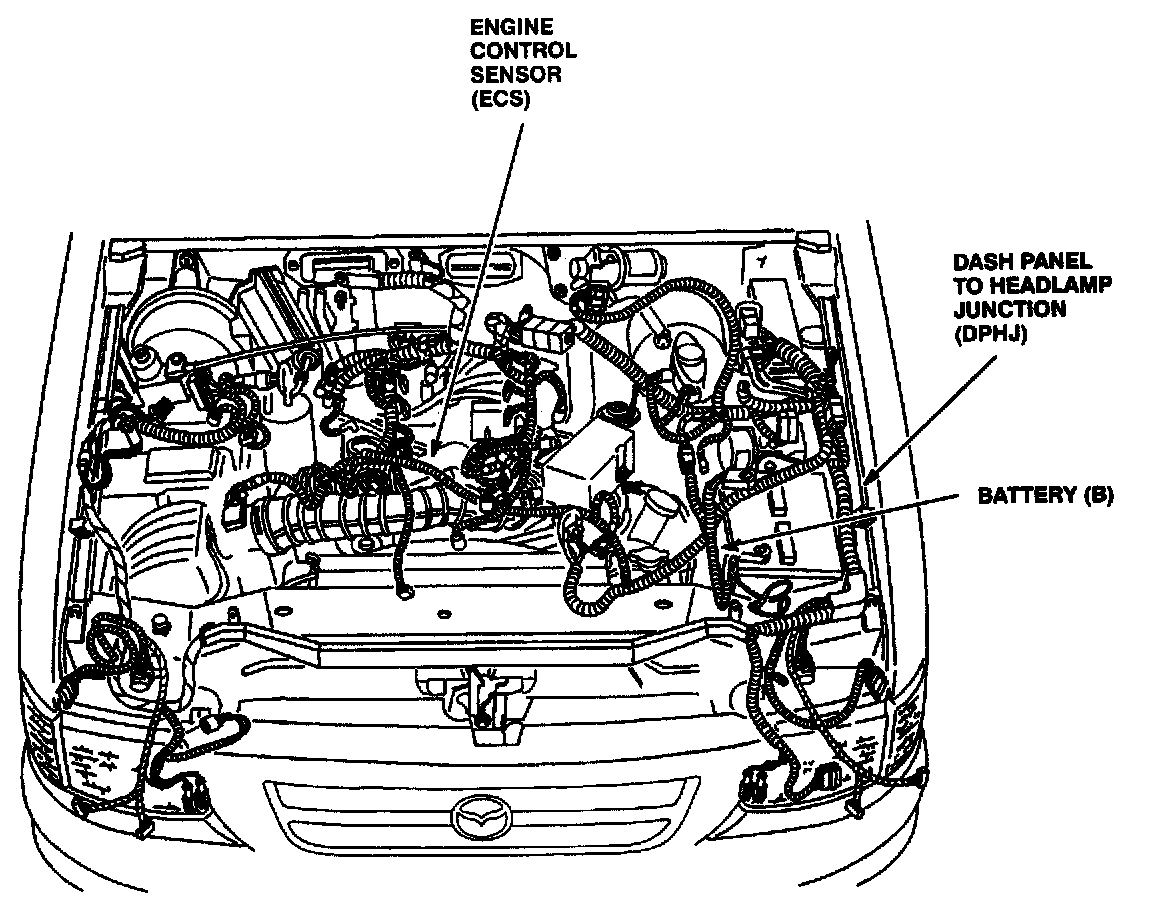 ENGINE CONTROL SENSOR (ECS)

DASH PANEL TO HEADLAMP JUNCTION (DPHJ)

BATTERY (B)