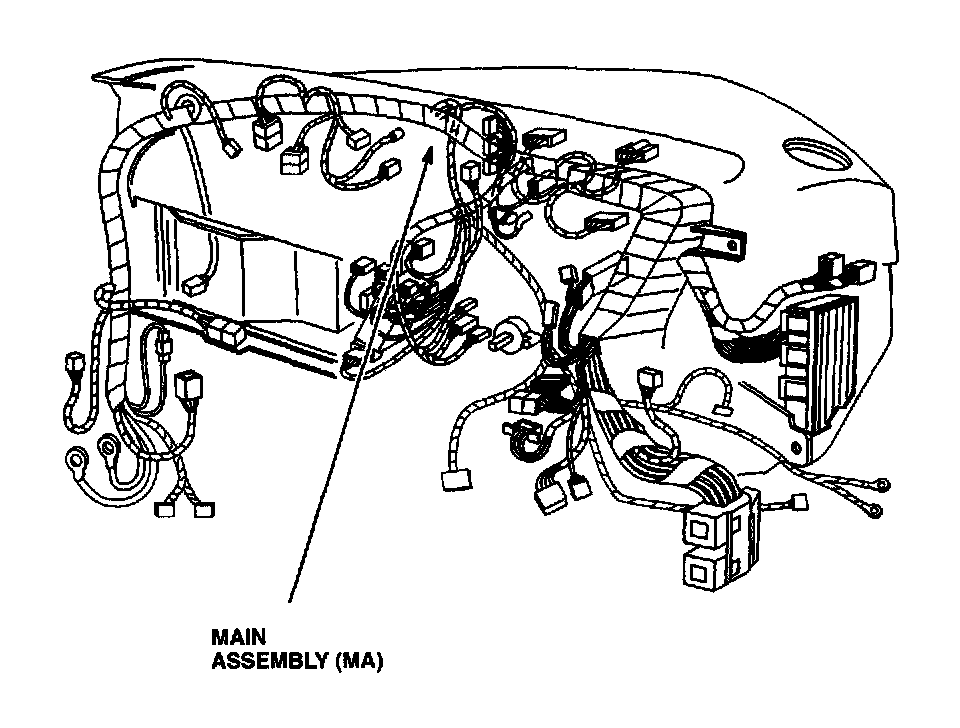 MAIN
ASSEMBLY (MA)