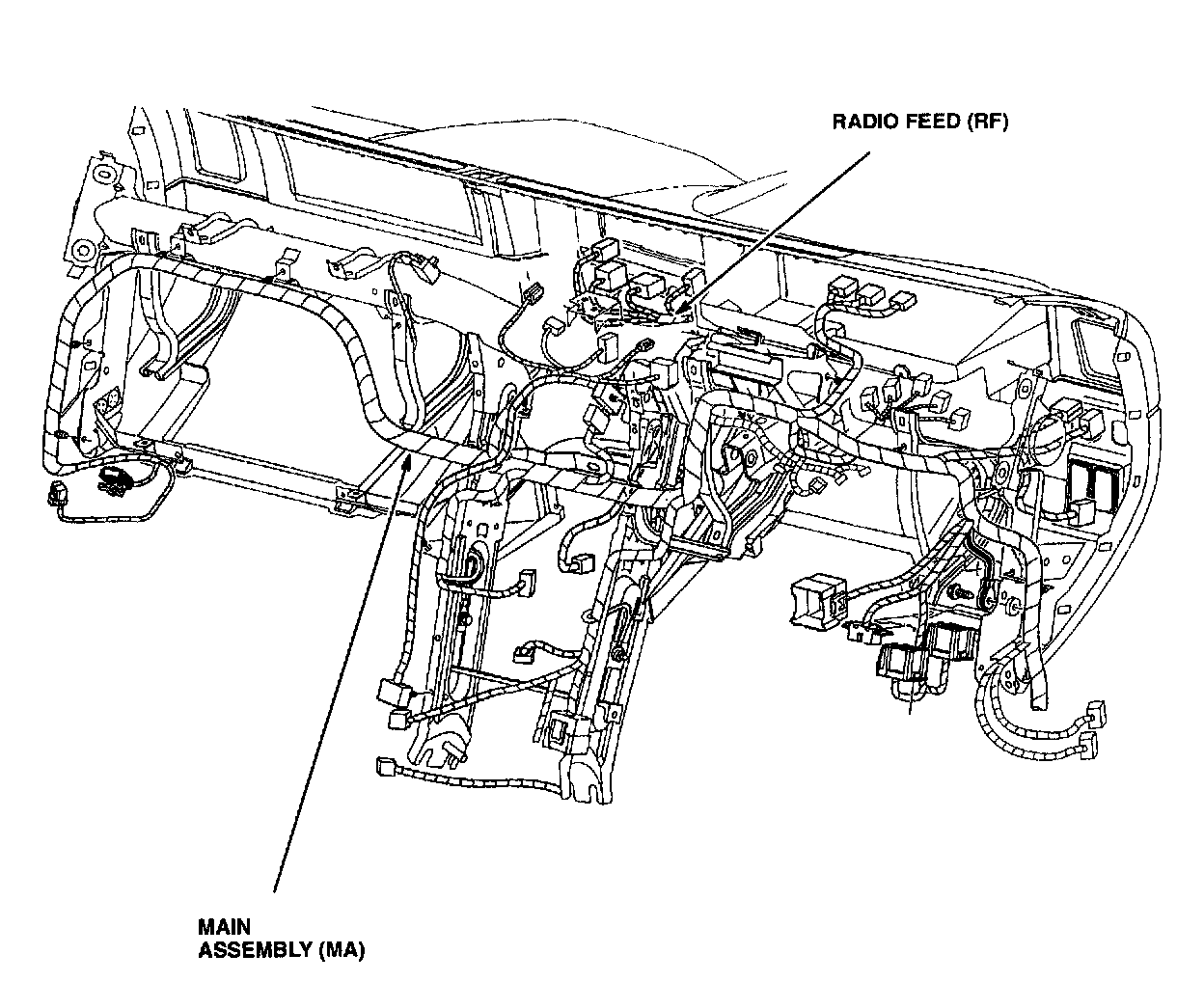 RADIO FEED (RF)

MAIN ASSEMBLY (MA)