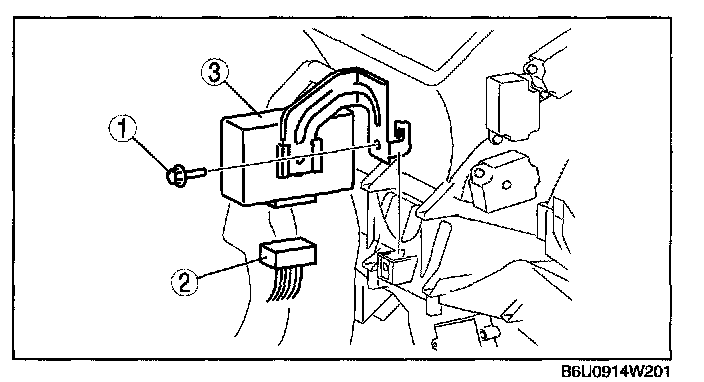 3
1
2
B6U0914W201