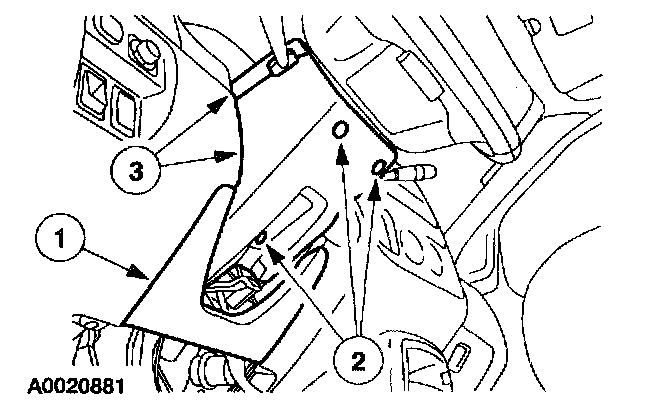 3
1
2
A0020881