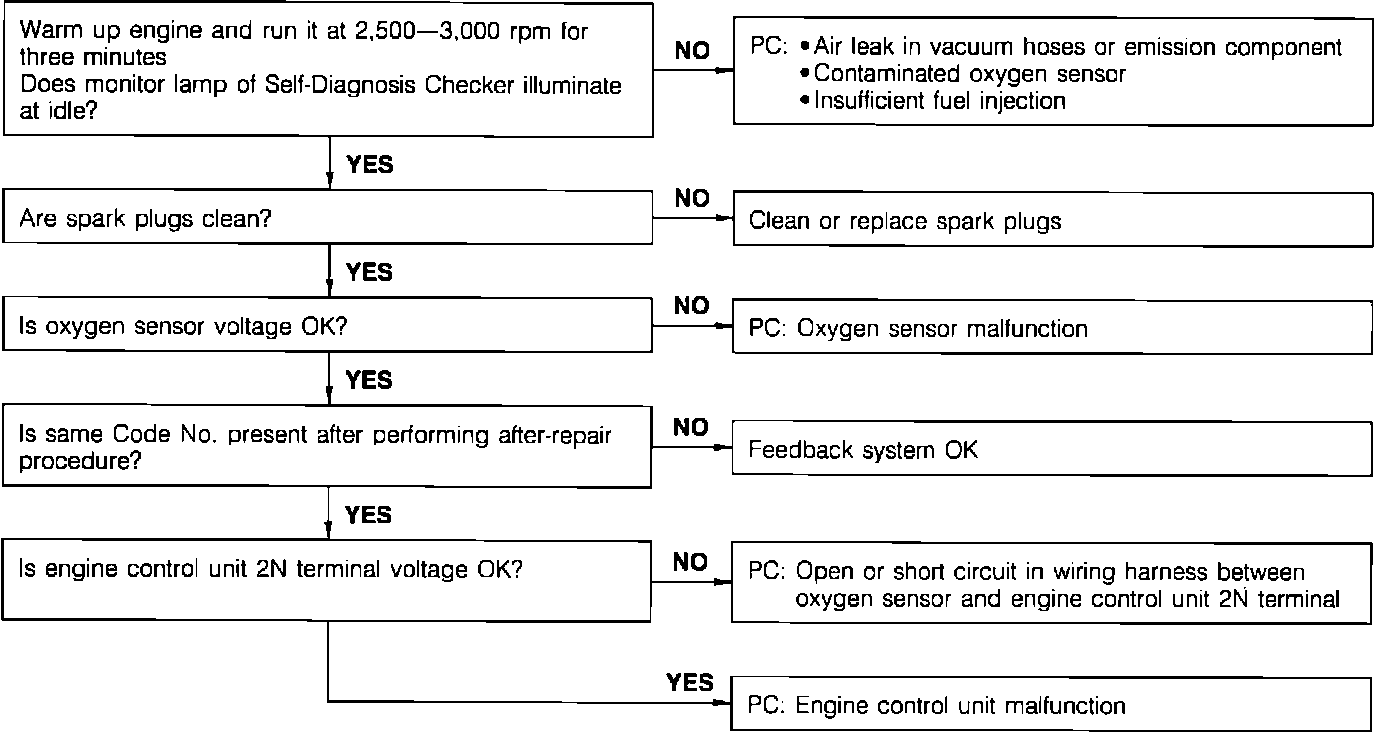 Warm up engine and run it at 2,500—3,000 rpm for three minutes
Does monitor lamp of Self-Diagnosis Checker illuminate at idle?

NO

PC: • Air leak in vacuum hoses or emission component
• Contaminated oxygen sensor
• Insufficient fuel injection

YES

Are spark plugs clean?

NO

Clean or replace spark plugs

YES

Is oxygen sensor voltage OK?

NO

PC: Oxygen sensor malfunction

YES

Is same Code No. present after performing after-repair procedure?

NO

Feedback system OK

YES

Is engine control unit 2N terminal voltage OK?

NO

PC: Open or short circuit in wiring harness between oxygen sensor and engine control unit 2N terminal

YES

PC: Engine control unit malfunction