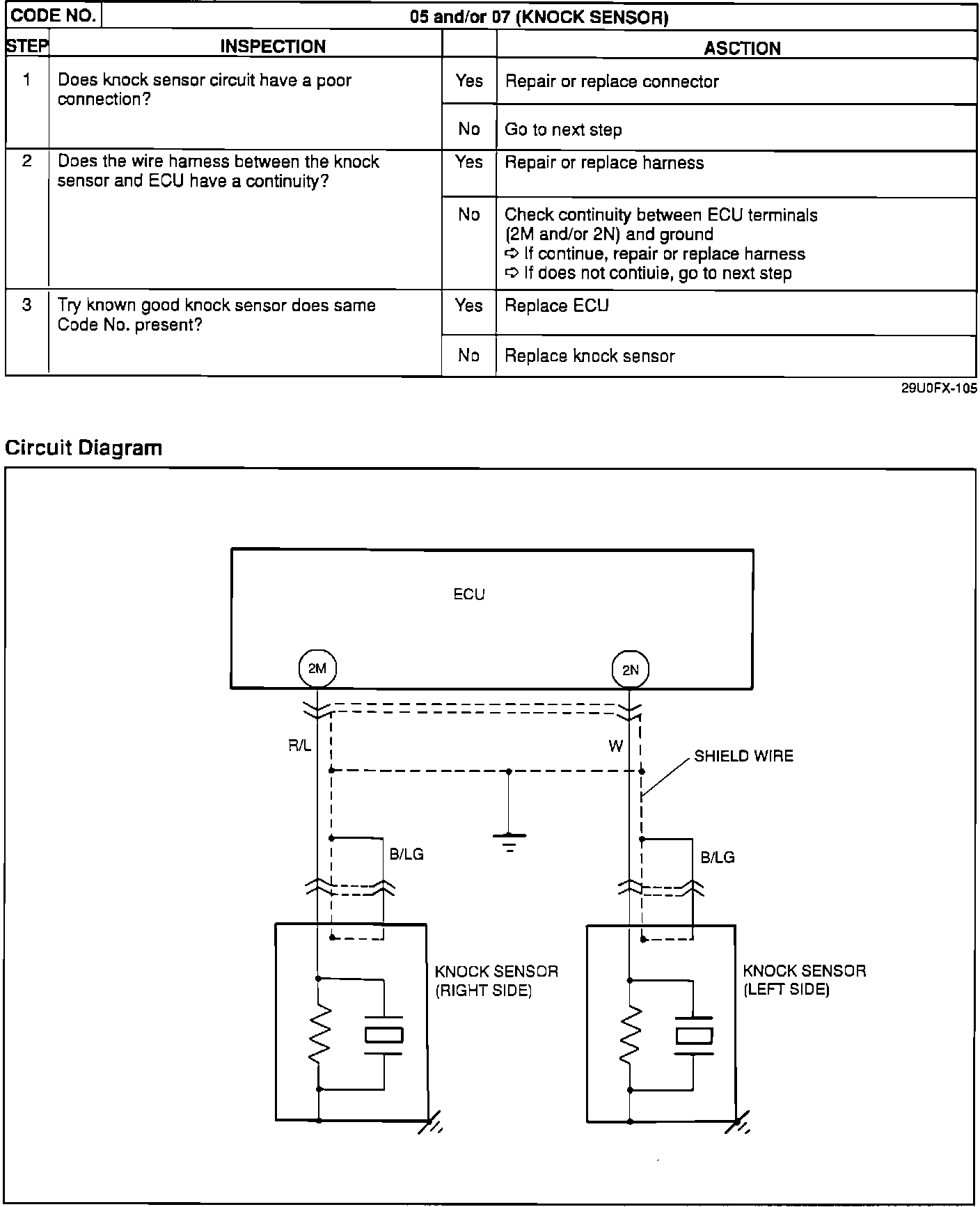 | CODE NO. | 05 and/or 07 (KNOCK SENSOR) | | |
|---|---|---|---|
| STEP | INSPECTION | | ASCTION |
| 1 | Does knock sensor circuit have a poor connection? | Yes | Repair or replace connector |
| | | No | Go to next step |
| 2 | Does the wire harness between the knock sensor and ECU have a continuity? | Yes | Repair or replace harness |
| | | No | Check continuity between ECU terminals (2M and/or 2N) and ground ⇨ If continue, repair or replace harness ⇨ If does not contiuie, go to next step |
| 3 | Try known good knock sensor does same Code No. present? | Yes | Replace ECU |
| | | No | Replace knock sensor |

29U0FX-105

Circuit Diagram

ECU

2M

2N

R/L

W

SHIELD WIRE

B/LG

B/LG

KNOCK SENSOR (RIGHT SIDE)

KNOCK SENSOR (LEFT SIDE)