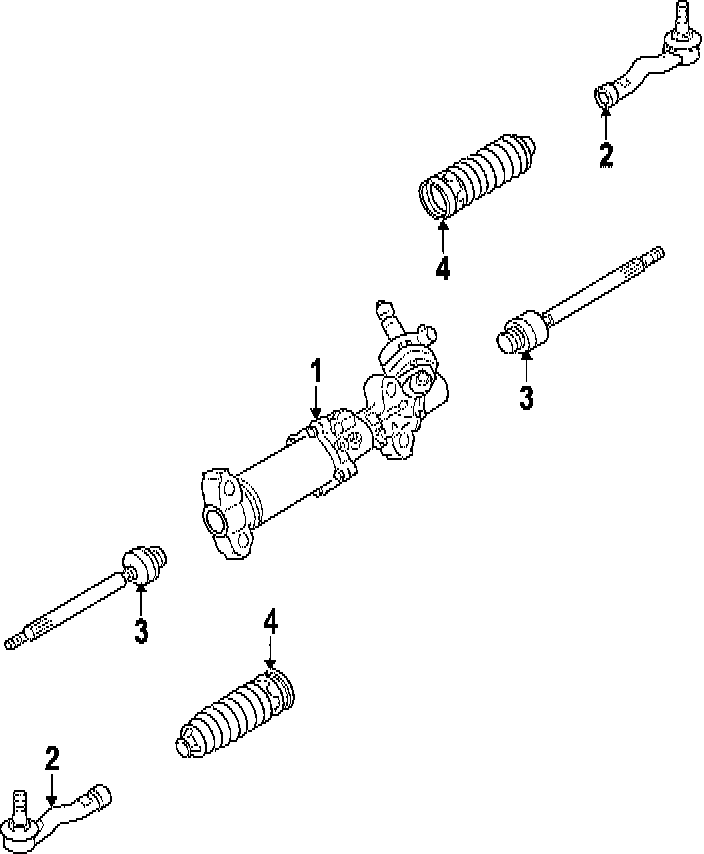 2
4
3
1
3
4
2