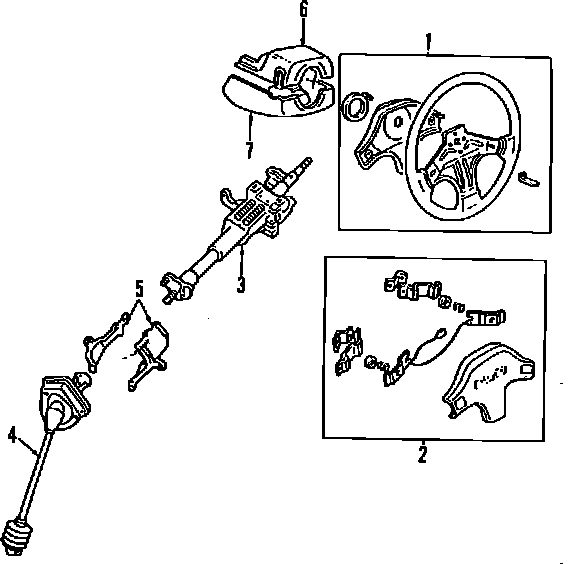 6
1
7
3
5
2
4