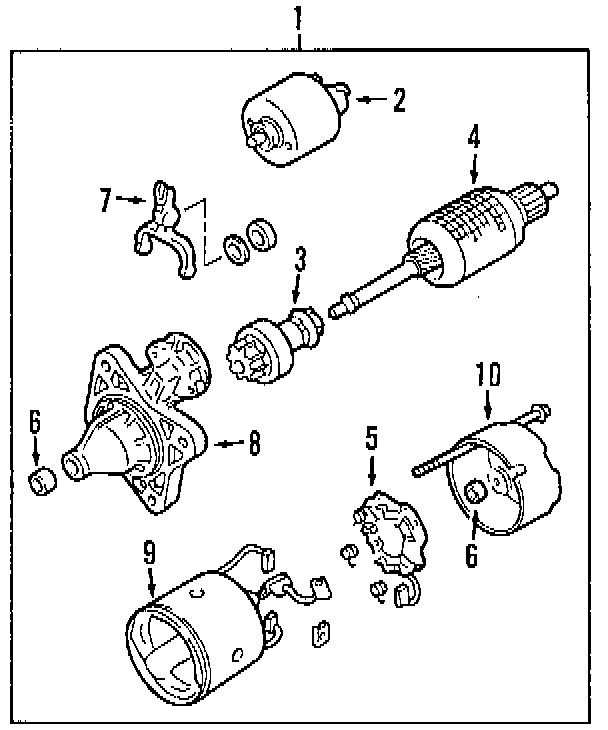 1
2
4
7
3
10
6
8
5
6
9