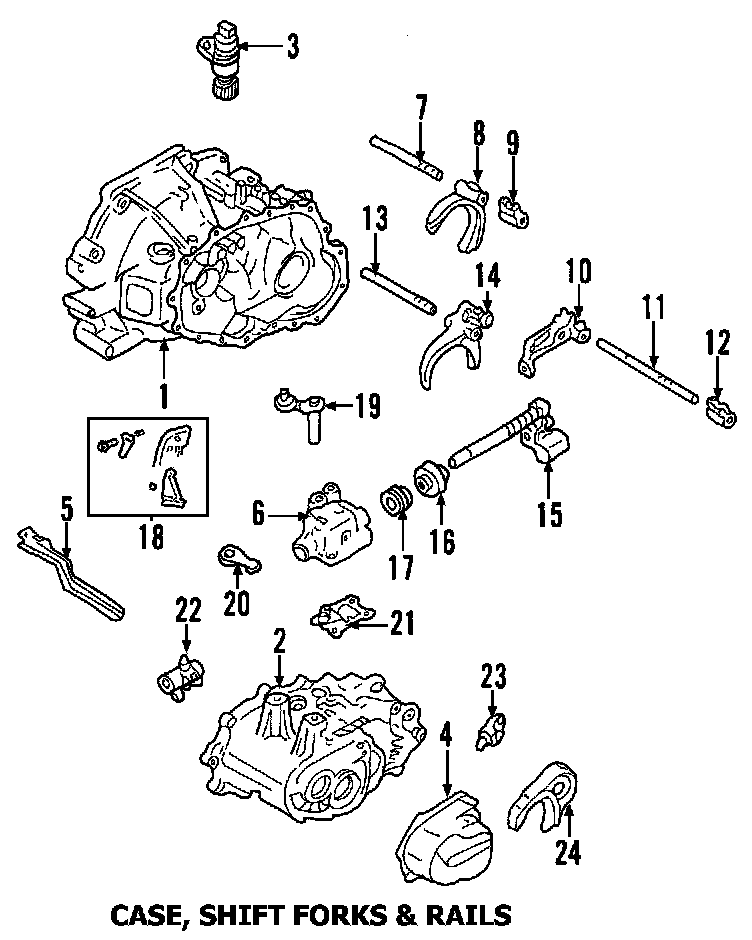 3

7
8
9
13
14
10
11
12
1
19
18
5
6
17
16
15
20
22
21
2
23
4
24

CASE, SHIFT FORKS & RAILS