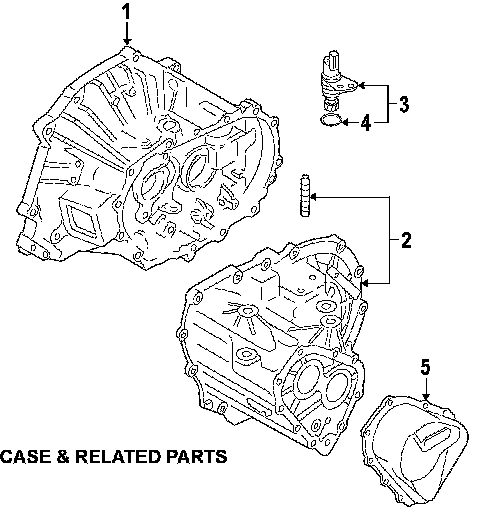 1

3

4

2

5

CASE & RELATED PARTS