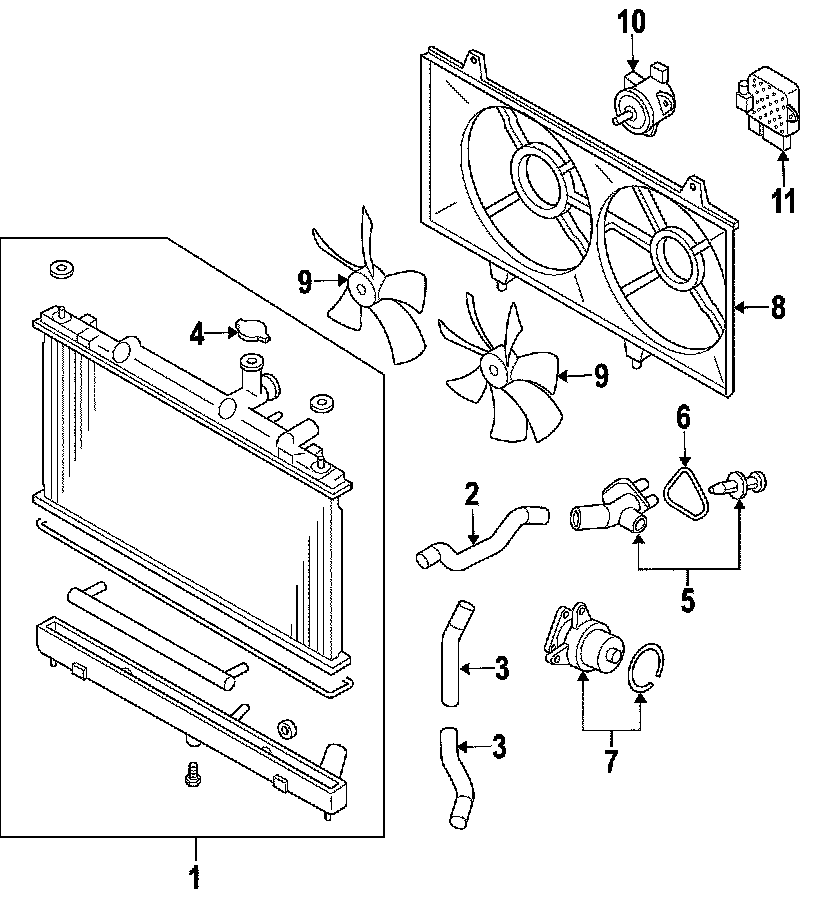 10
11
9
8
4
9
6
2
5
3
3
7
1