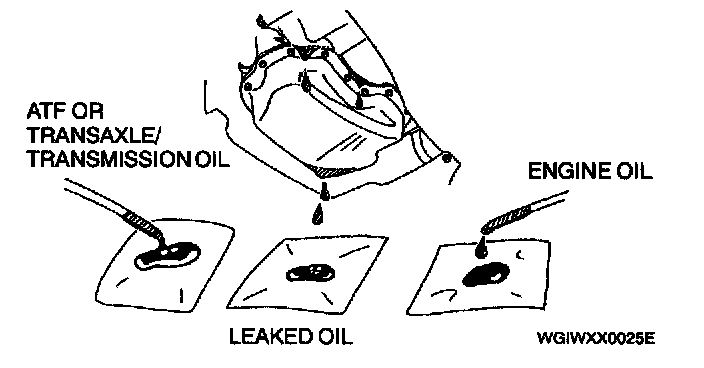 ATF OR
TRANSAXLE/
TRANSMISSION OIL

ENGINE OIL

LEAKED OIL

WGIWXX0025E