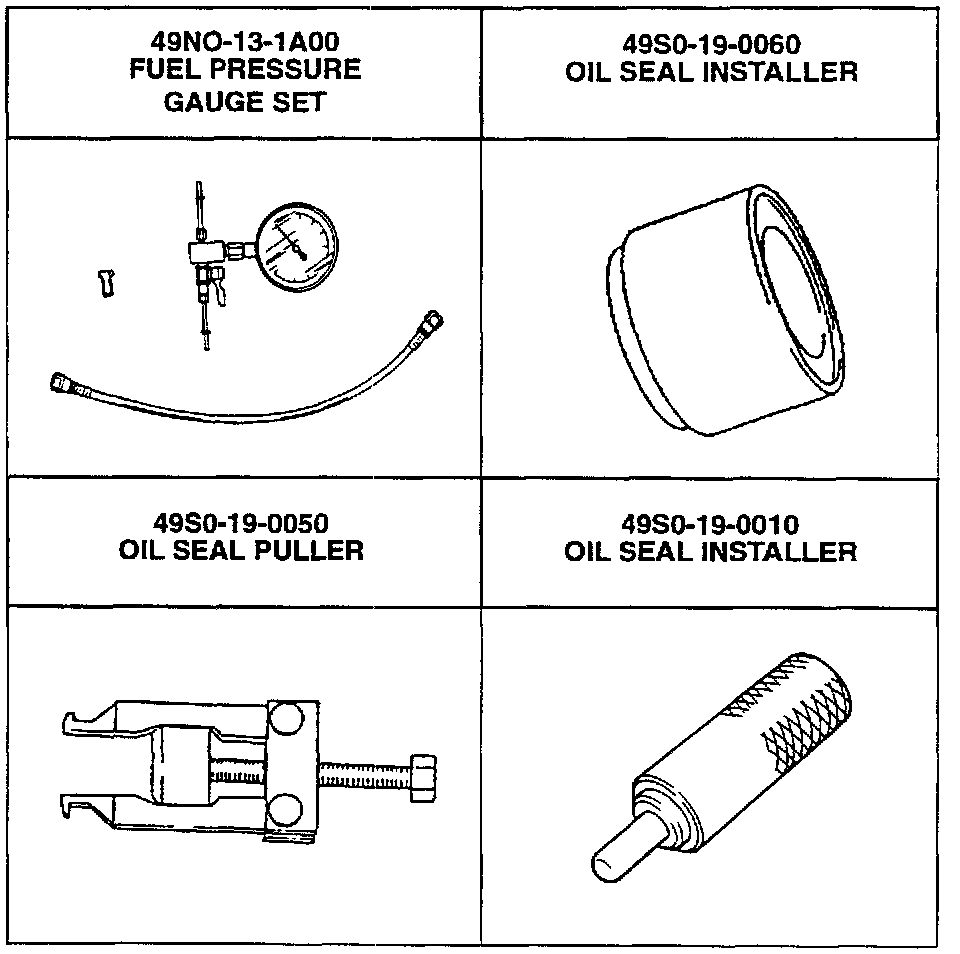 | 49NO-13-1A00 FUEL PRESSURE GAUGE SET | 49S0-19-0060 OIL SEAL INSTALLER |
|---|---|
| | |
| 49S0-19-0050 OIL SEAL PULLER | 49S0-19-0010 OIL SEAL INSTALLER |
| | |