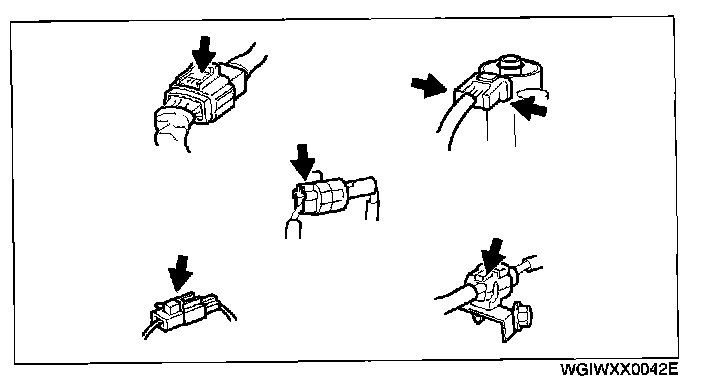 WGIWXX0042E