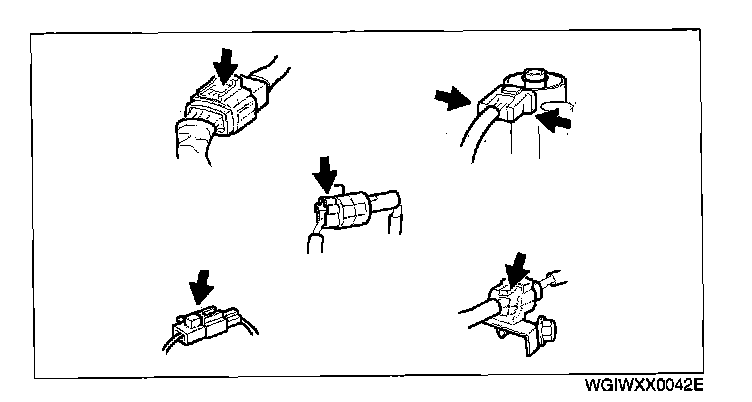 WGIWXX0042E