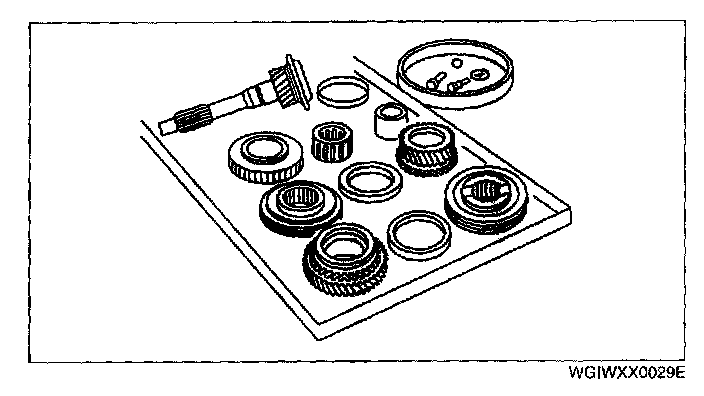 WGIWXX0029E