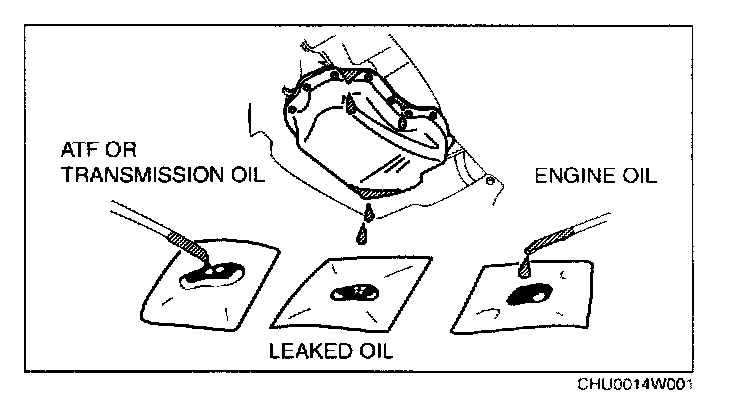 ATF OR TRANSMISSION OIL

ENGINE OIL

LEAKED OIL

CHU0014W001