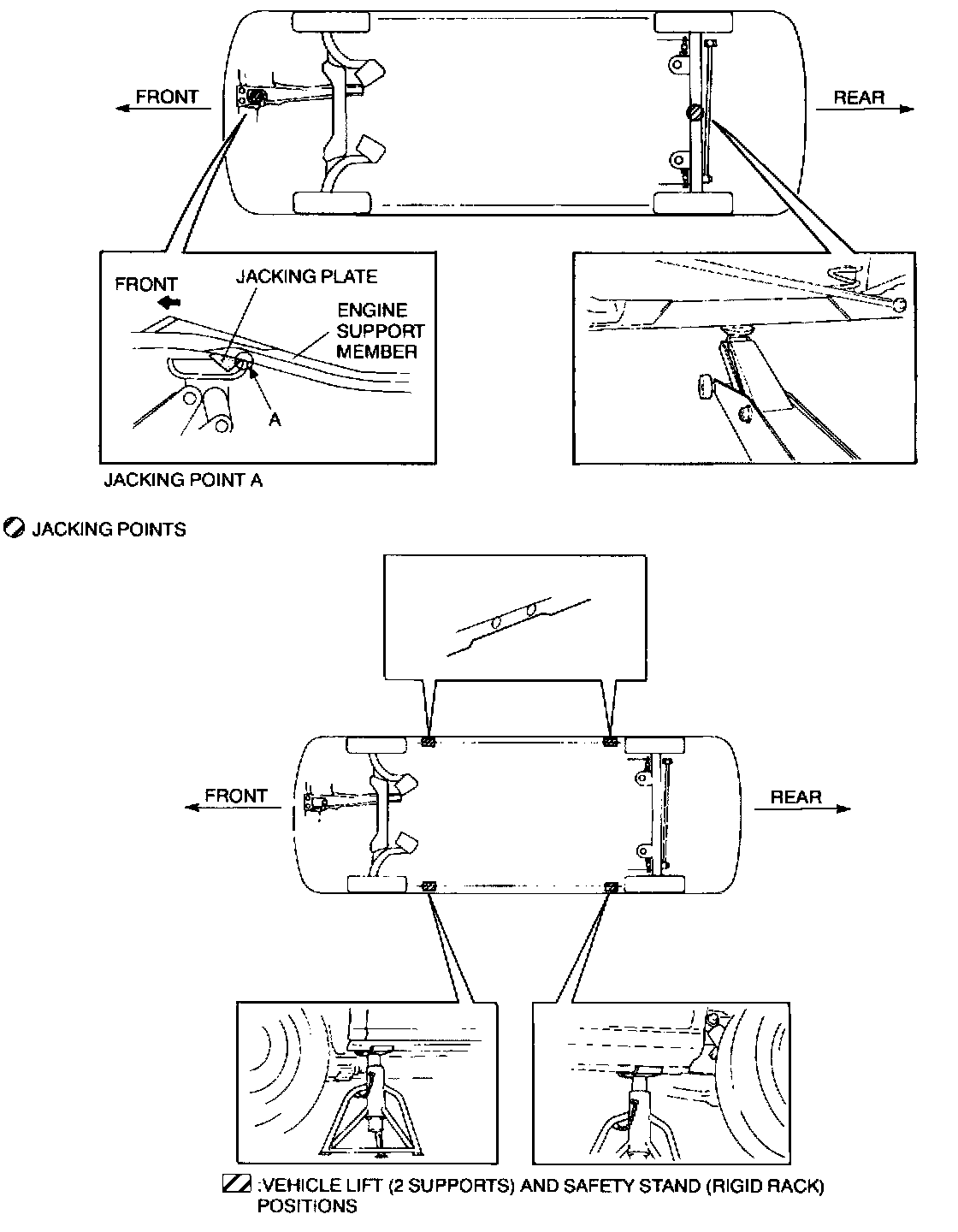 FRONT

REAR

FRONT

JACKING PLATE

ENGINE SUPPORT MEMBER

A

JACKING POINT A

JACKING POINTS

FRONT

REAR

:VEHICLE LIFT (2 SUPPORTS) AND SAFETY STAND (RIGID RACK) POSITIONS