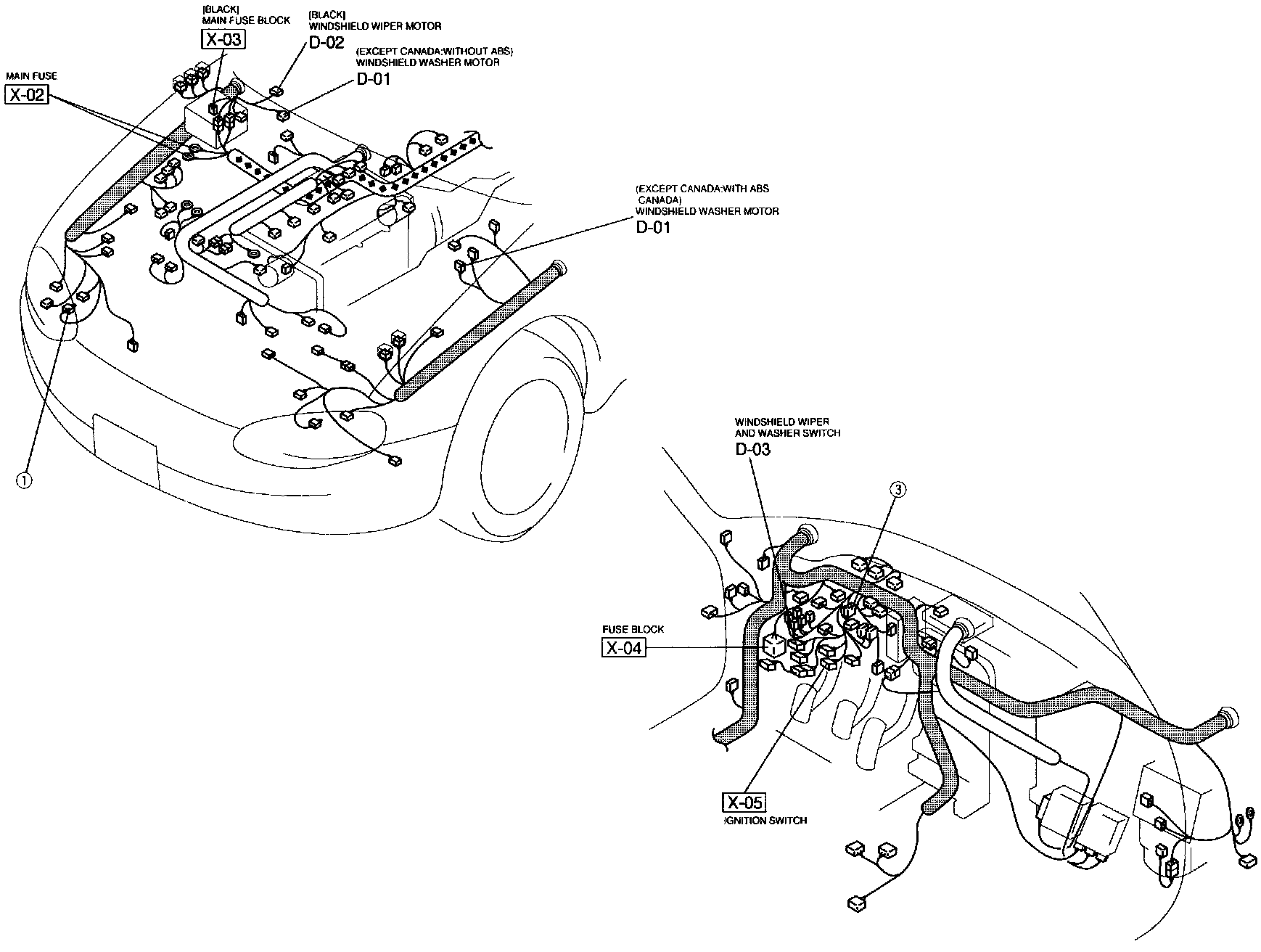 [BLACK]
MAIN FUSE BLOCK
X-03

[BLACK]
WINDSHIELD WIPER MOTOR
D-02

(EXCEPT CANADA:WITHOUT ABS)
WINDSHIELD WASHER MOTOR
D-01

MAIN FUSE
X-02

(EXCEPT CANADA:WITH ABS
CANADA)
WINDSHIELD WASHER MOTOR
D-01

1

WINDSHIELD WIPER
AND WASHER SWITCH
D-03

3

FUSE BLOCK
X-04

X-05
IGNITION SWITCH