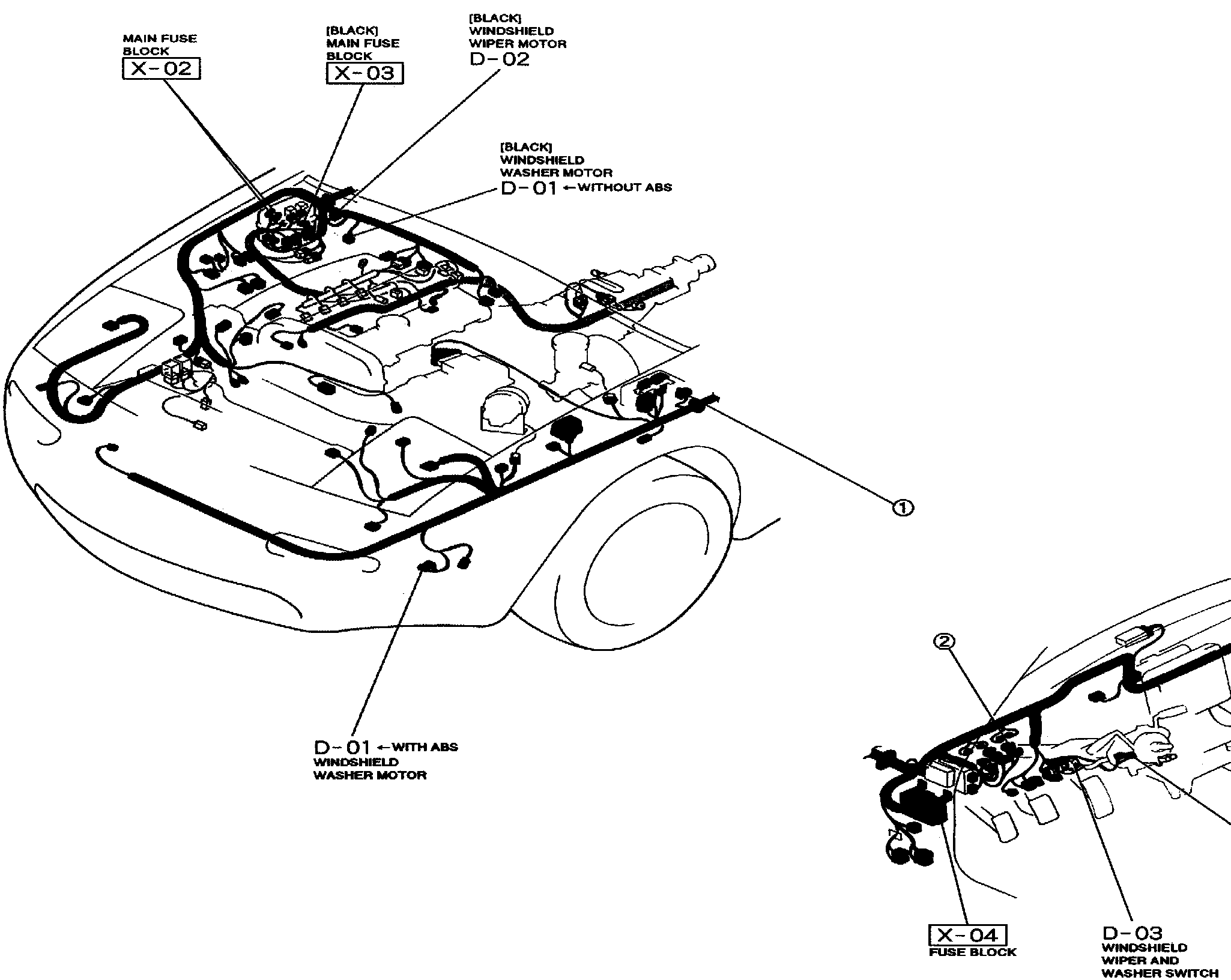 MAIN FUSE BLOCK
X-02

[BLACK]
MAIN FUSE BLOCK
X-03

[BLACK]
WINDSHIELD WIPER MOTOR
D-02

[BLACK]
WINDSHIELD WASHER MOTOR
D-01 ←WITHOUT ABS

①

D-01 ←WITH ABS
WINDSHIELD WASHER MOTOR

②

X-04
FUSE BLOCK

D-03
WINDSHIELD WIPER AND WASHER SWITCH