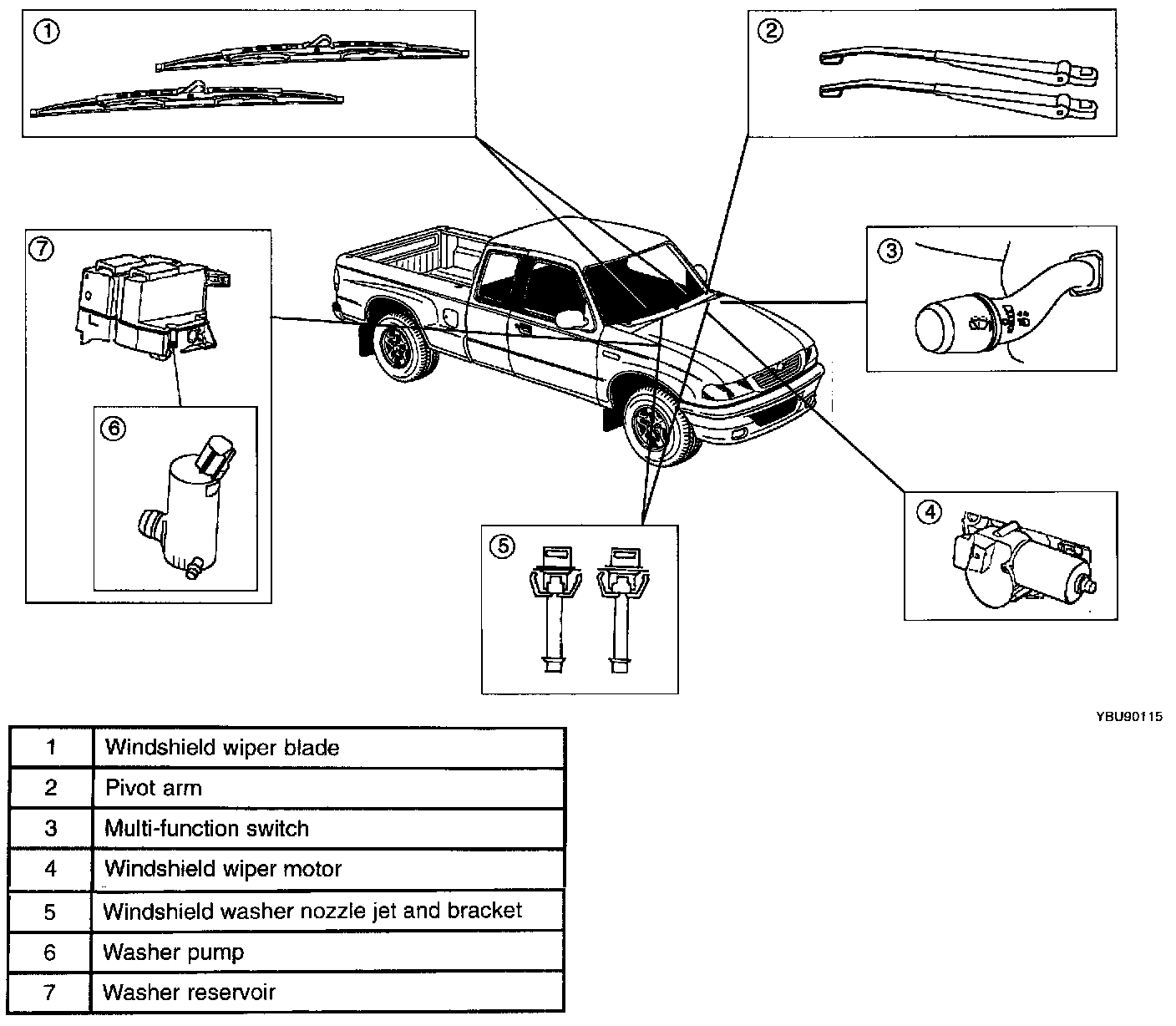 1
2
7
3
6
5
4

YBU90115

| 1 | Windshield wiper blade |
|---|---|
| 2 | Pivot arm |
| 3 | Multi-function switch |
| 4 | Windshield wiper motor |
| 5 | Windshield washer nozzle jet and bracket |
| 6 | Washer pump |
| 7 | Washer reservoir |