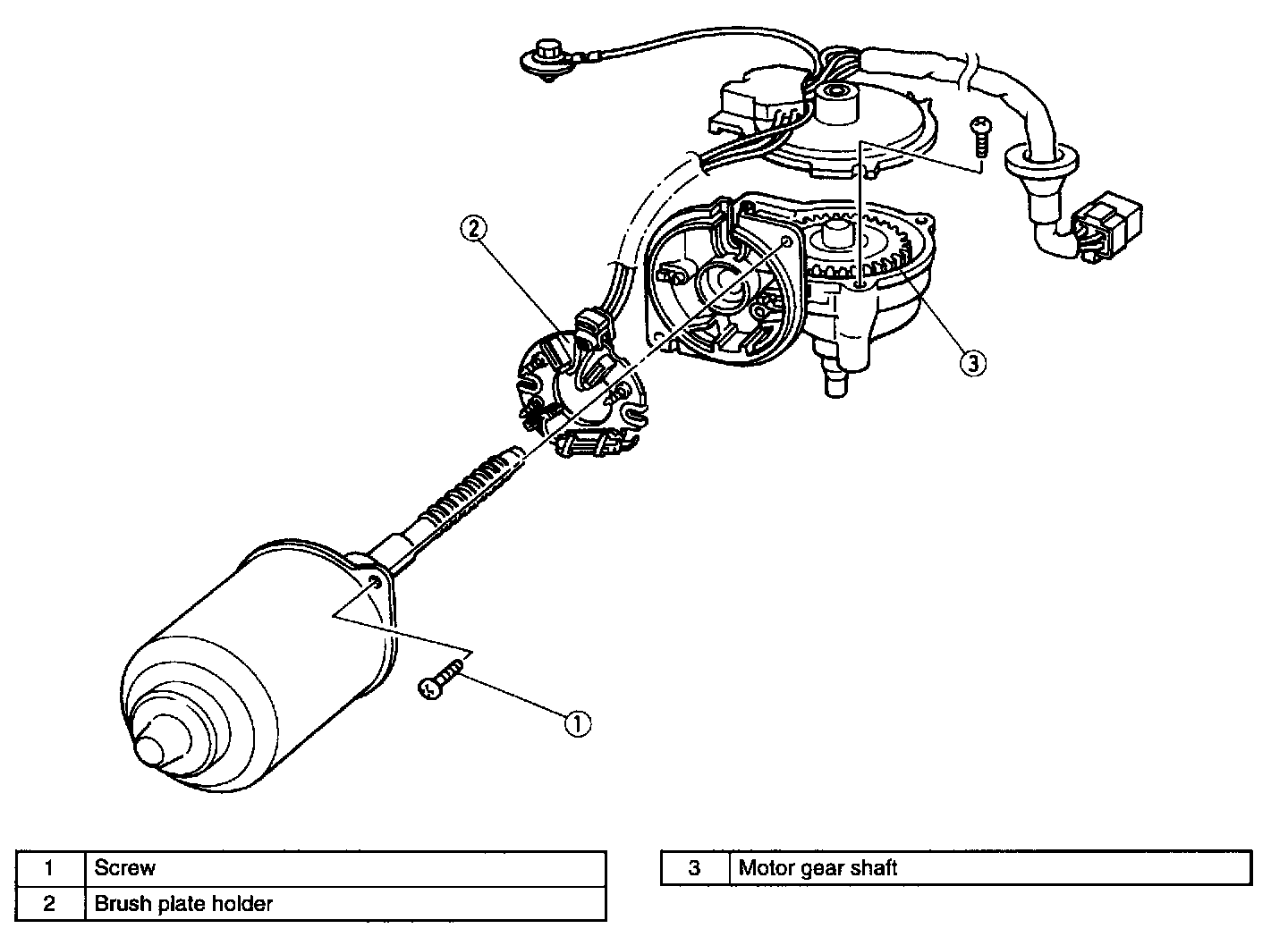 2

3

1

| 1 | Screw |
|---|---|
| 2 | Brush plate holder |

| 3 | Motor gear shaft |
|---|---|