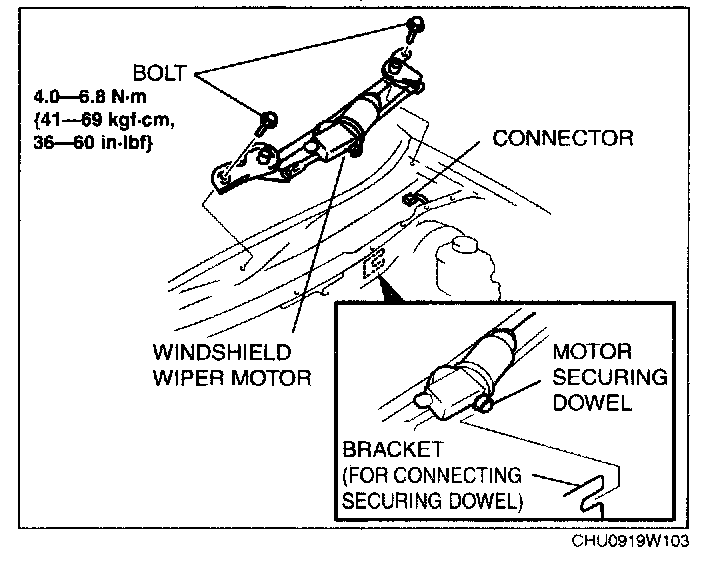 BOLT
4.0—6.8 N·m
{41—69 kgf·cm,
36—60 in·lbf}

CONNECTOR

WINDSHIELD
WIPER MOTOR

MOTOR
SECURING
DOWEL

BRACKET
(FOR CONNECTING
SECURING DOWEL)

CHU0919W103