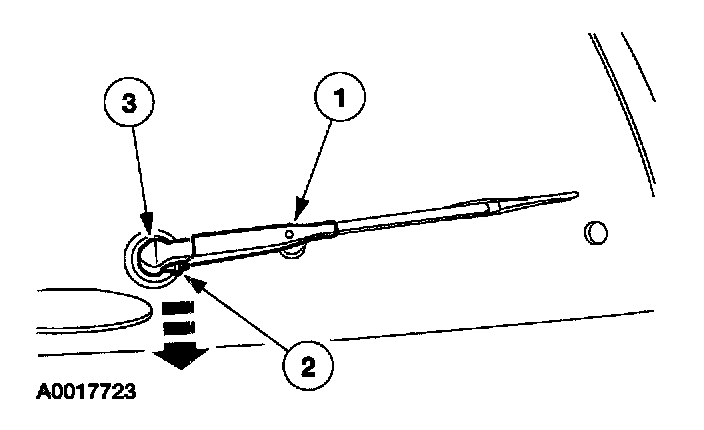 3
1
2
A0017723