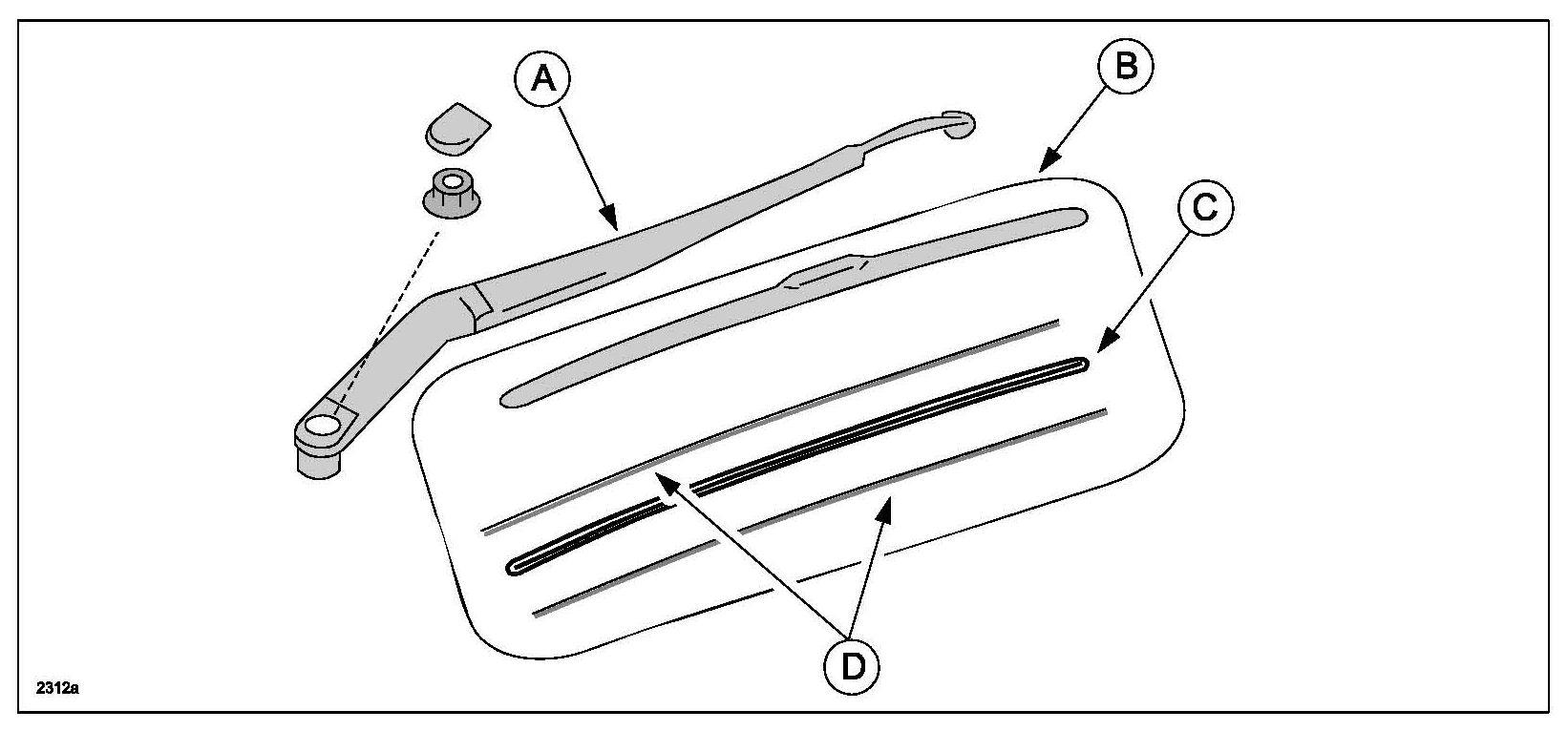 A
B
C
D
2312a