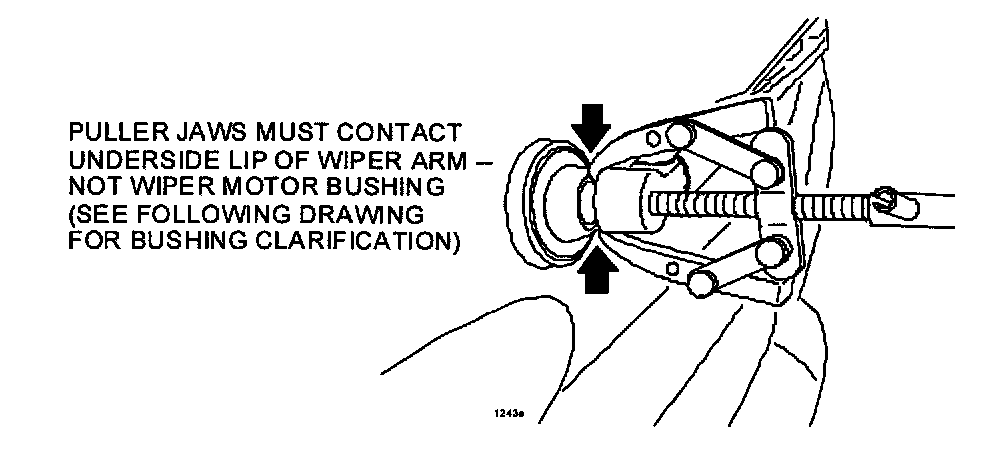 PULLER JAWS MUST CONTACT UNDERSIDE LIP OF WIPER ARM – NOT WIPER MOTOR BUSHING (SEE FOLLOWING DRAWING FOR BUSHING CLARIFICATION)

1243e