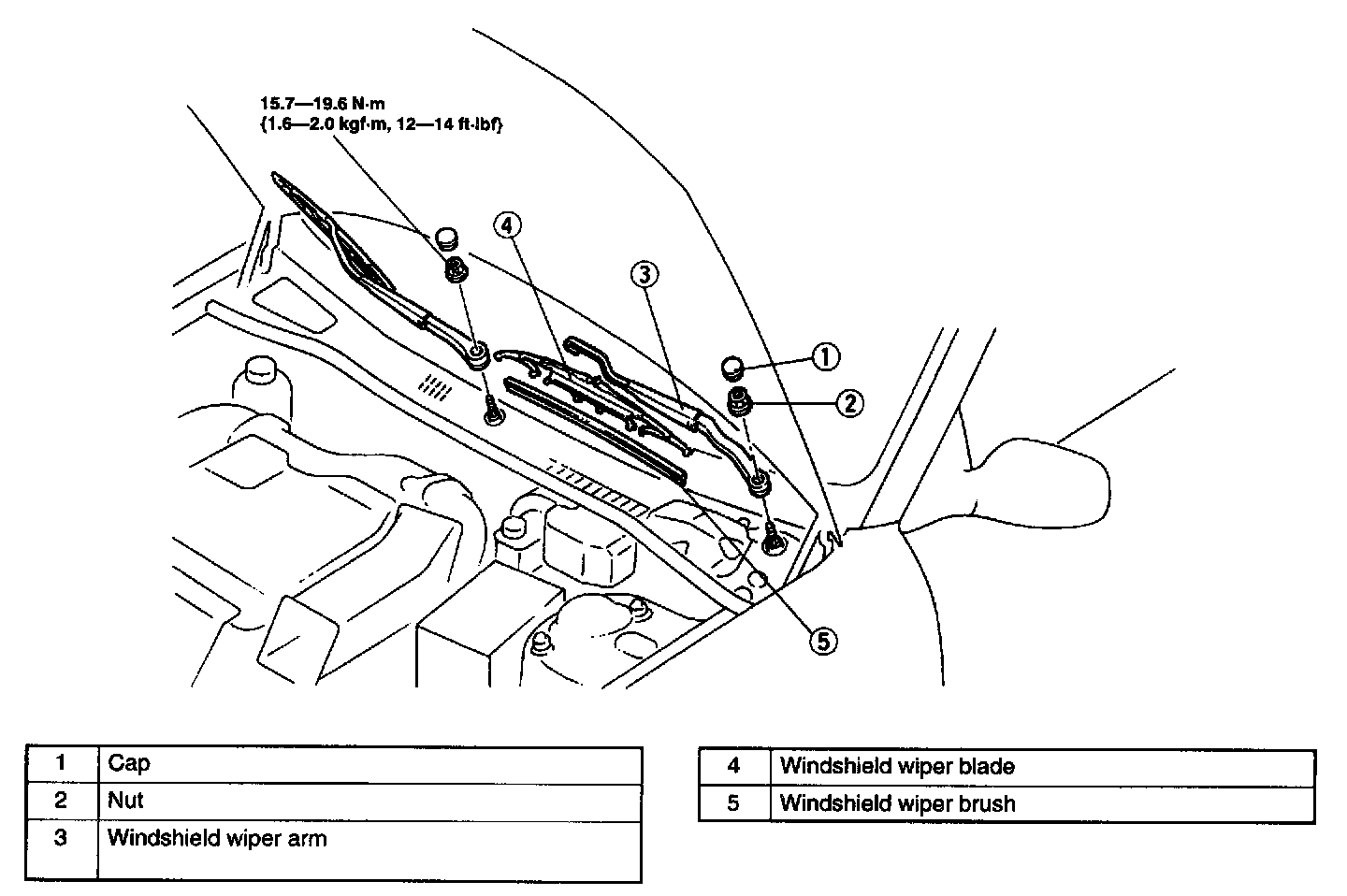 15.7—19.6 N·m
{1.6—2.0 kgf·m, 12—14 ft·lbf}

4

3

1

2

5

| 1 | Cap |
|---|---|
| 2 | Nut |
| 3 | Windshield wiper arm |

| 4 | Windshield wiper blade |
|---|---|
| 5 | Windshield wiper brush |