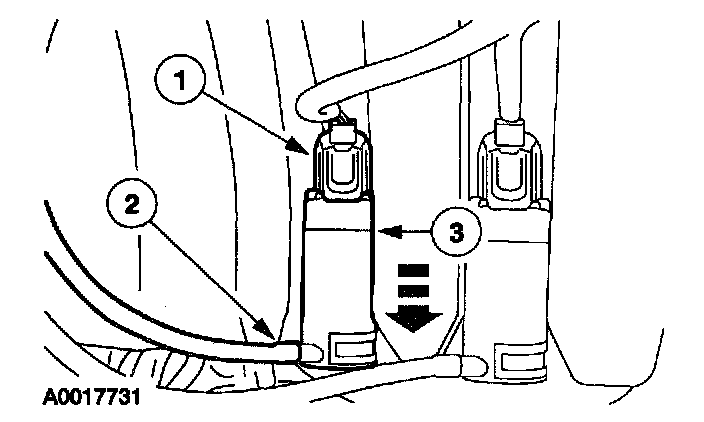 1
2
3
A0017731